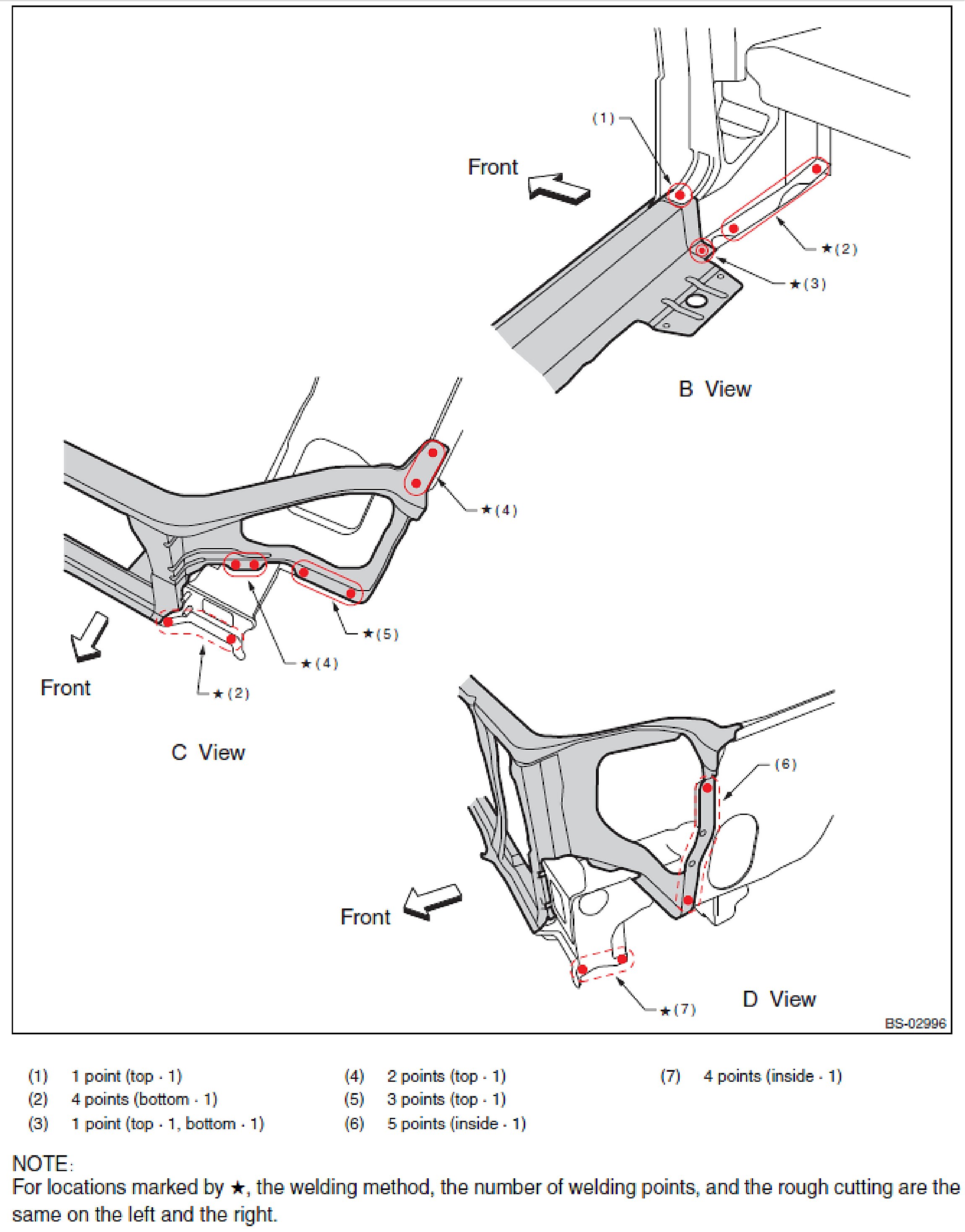 (1)

Front

★(2)

★(3)

B View

★(4)

★(5)

★(4)

★(2)

Front

C View

(6)

Front

★(7)

D View

BS-02996

(1) 1 point (top - 1)
(2) 4 points (bottom - 1)
(3) 1 point (top - 1, bottom - 1)
(4) 2 points (top - 1)
(5) 3 points (top - 1)
(6) 5 points (inside - 1)
(7) 4 points (inside - 1)

NOTE:
For locations marked by ★, the welding method, the number of welding points, and the rough cutting are the same on the left and the right.