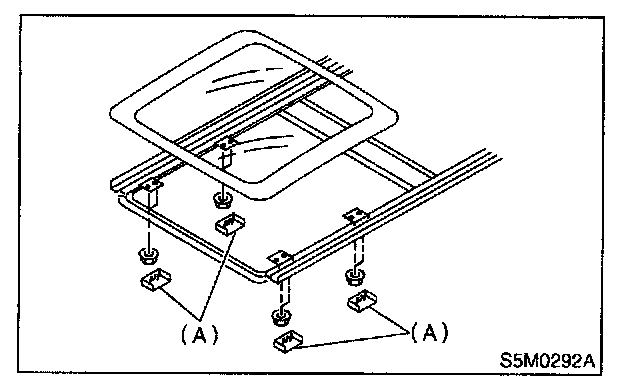 (A)

(A)

S5M0292A