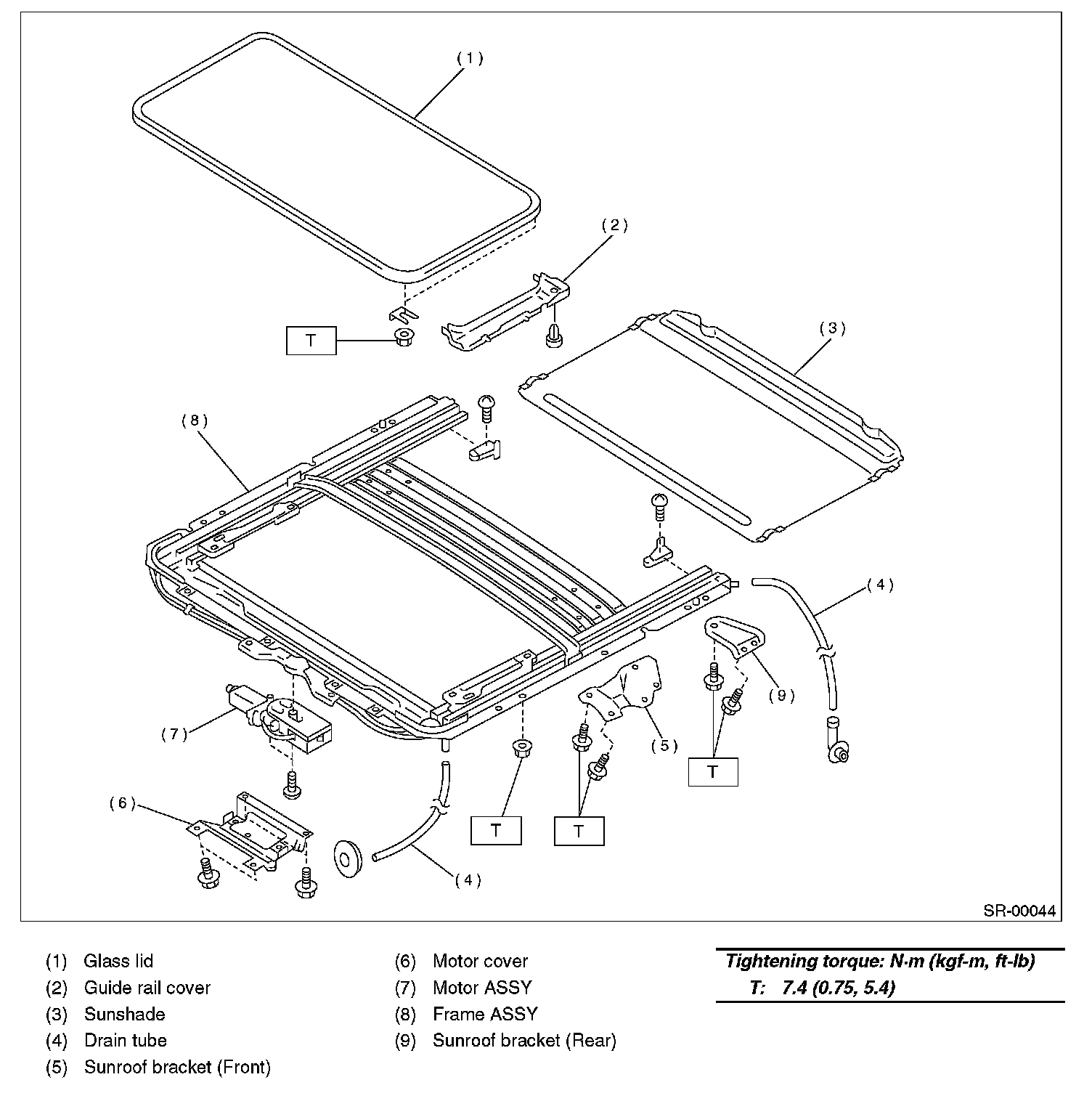 (1)

(2)

T

(3)

(8)

(4)

(9)

(7)

(5)

T

(6)

T

T

(4)

SR-00044

(1) Glass lid
(2) Guide rail cover
(3) Sunshade
(4) Drain tube
(5) Sunroof bracket (Front)

(6) Motor cover
(7) Motor ASSY
(8) Frame ASSY
(9) Sunroof bracket (Rear)

Tightening torque: N·m (kgf-m, ft-lb)
T: 7.4 (0.75, 5.4)