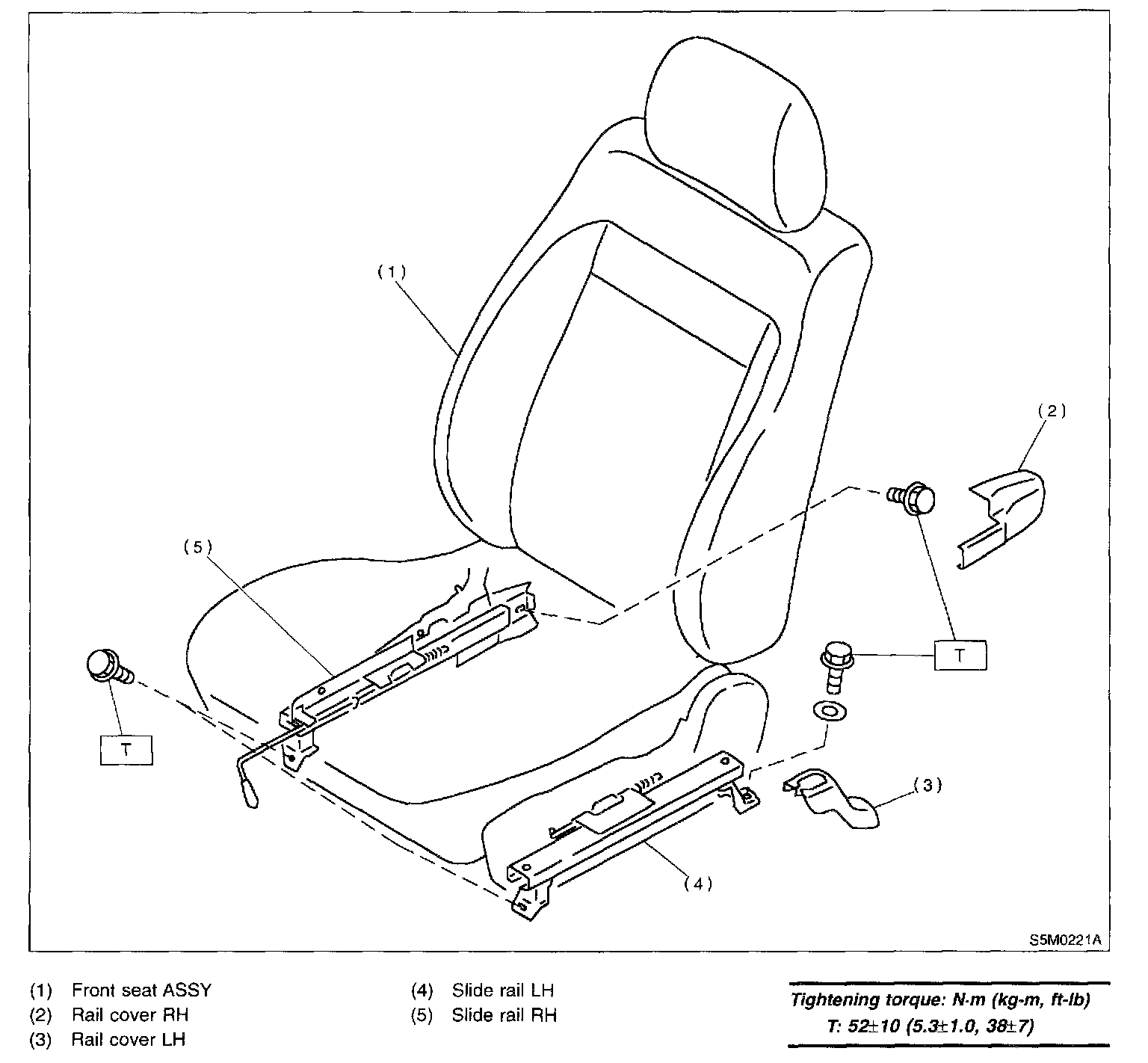 (1)

(2)

(5)

T

T

(3)

(4)

S5M0221A

(1) Front seat ASSY
(2) Rail cover RH
(3) Rail cover LH

(4) Slide rail LH
(5) Slide rail RH

Tightening torque: N·m (kg-m, ft-lb)
T: 52±10 (5.3±1.0, 38±7)