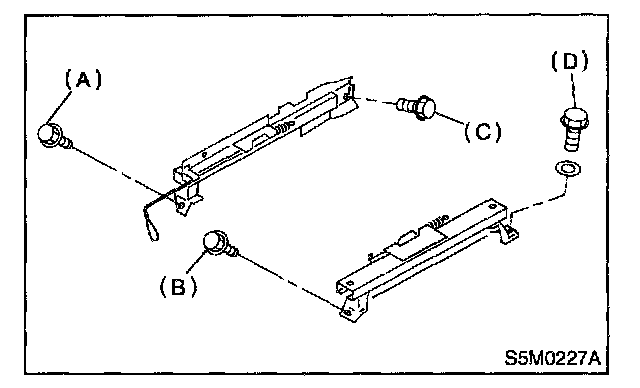 (A)
(D)
(C)
(B)
S5M0227A