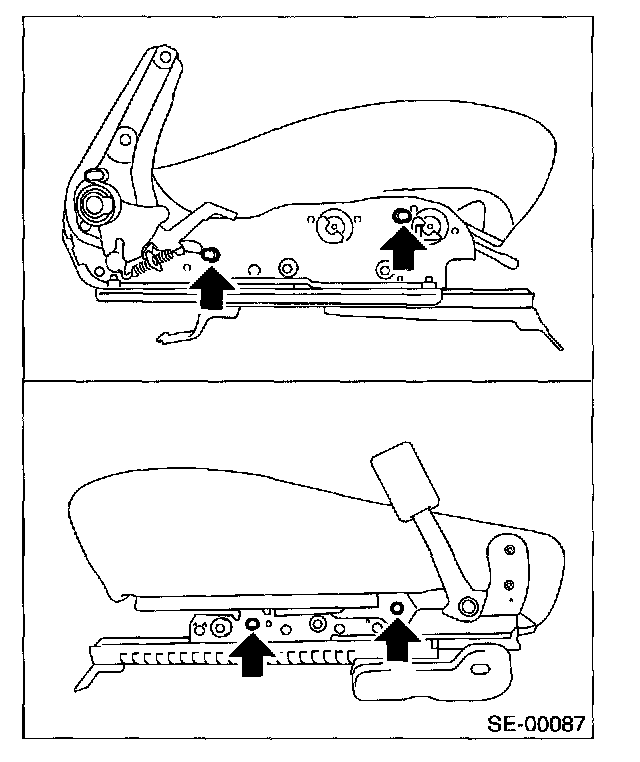 SE-00087