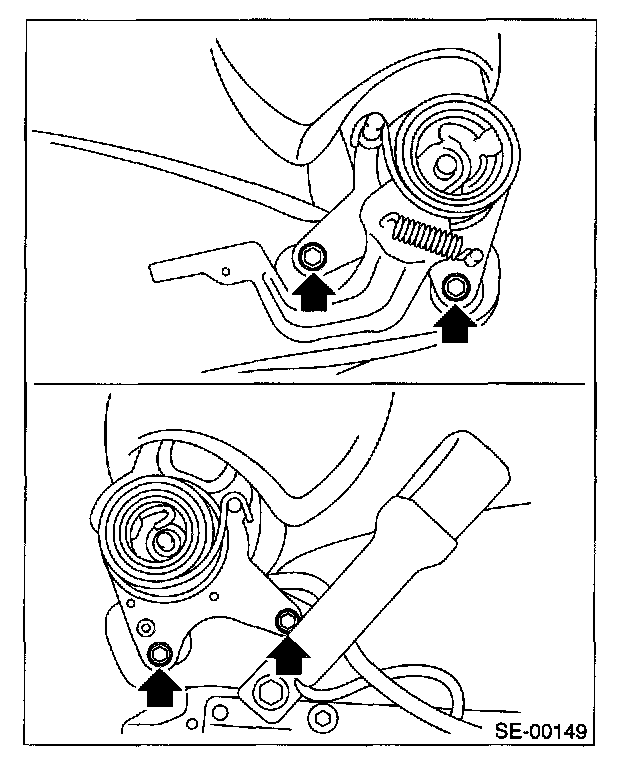 SE-00149