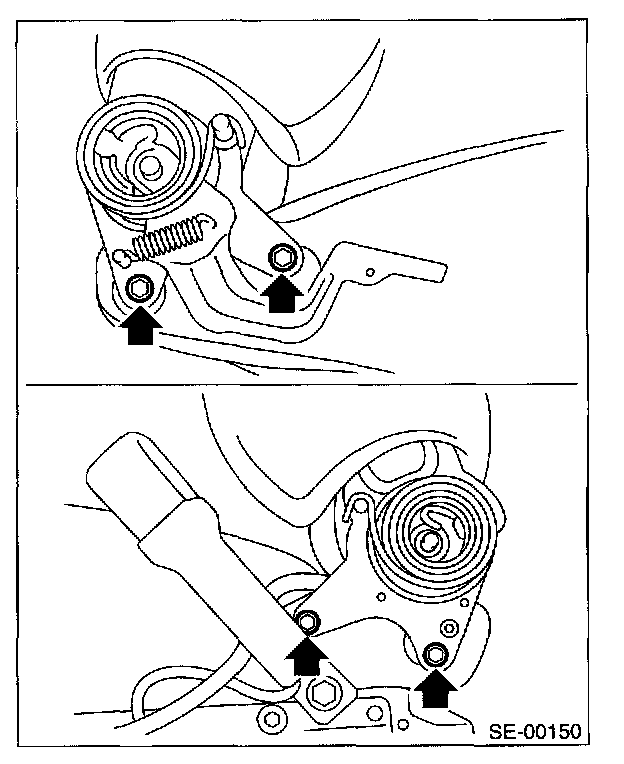 SE-00150