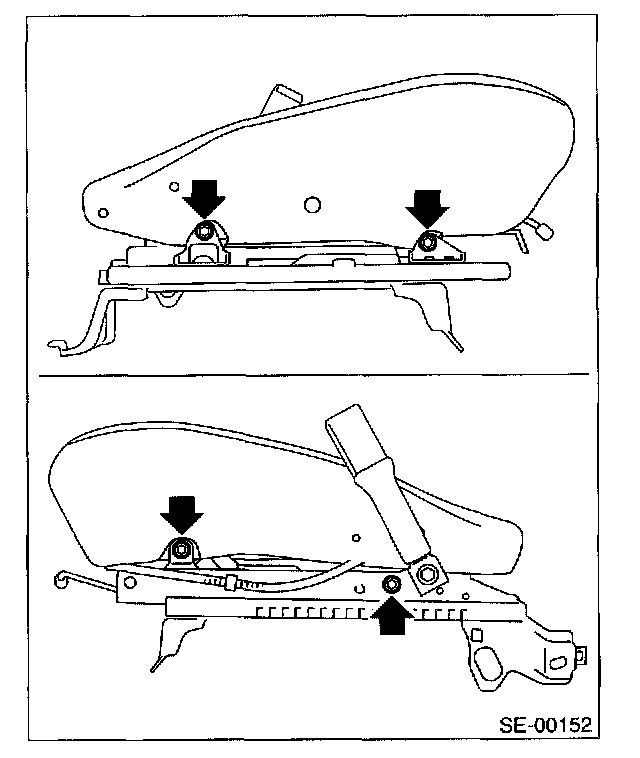 SE-00152