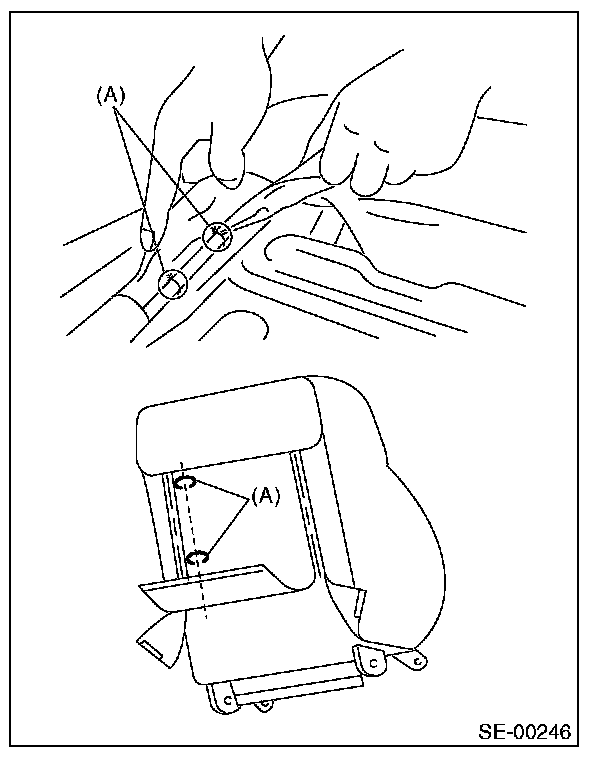 (A)

(A)

SE-00246