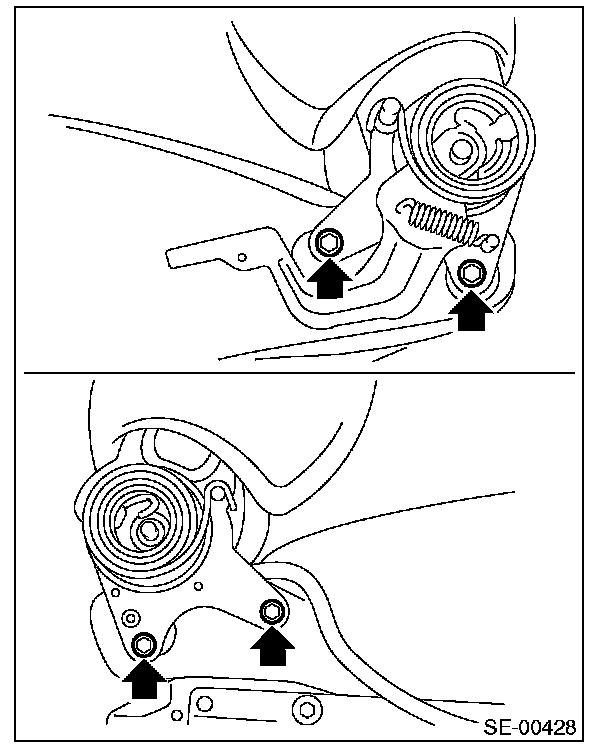 SE-00428