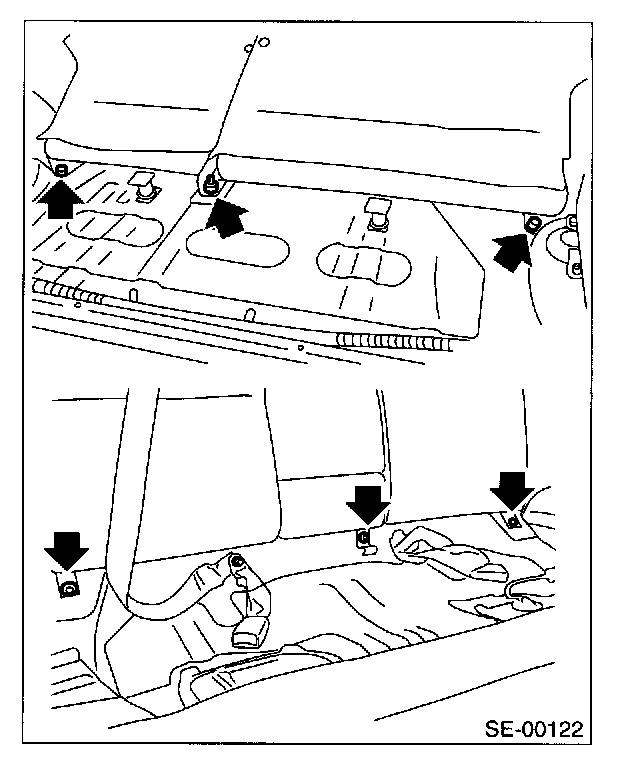 SE-00122