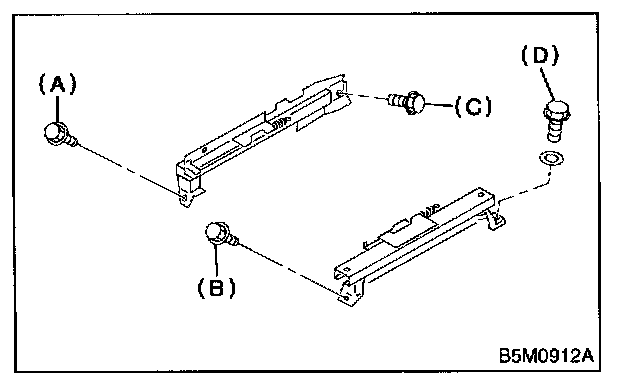 (A)
(C)
(D)
(B)
B5M0912A