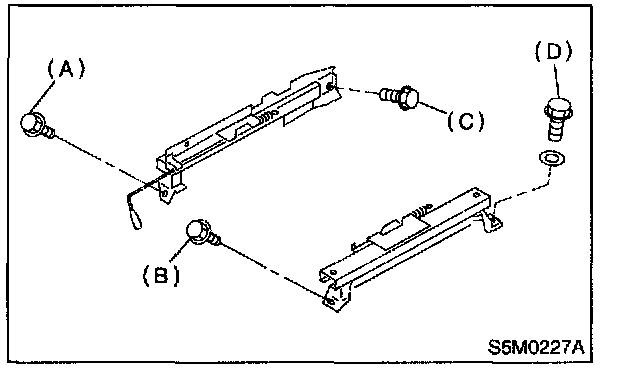 (A)
(C)
(D)
(B)
S5M0227A