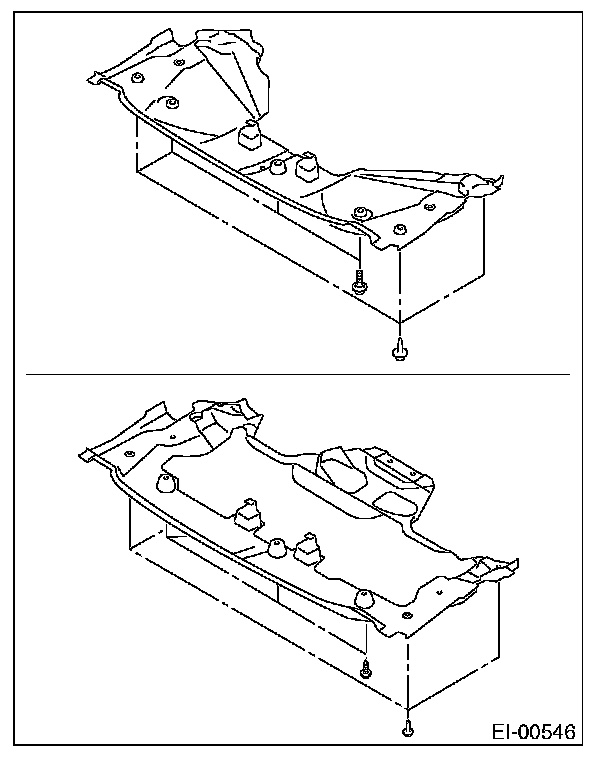 EI-00546