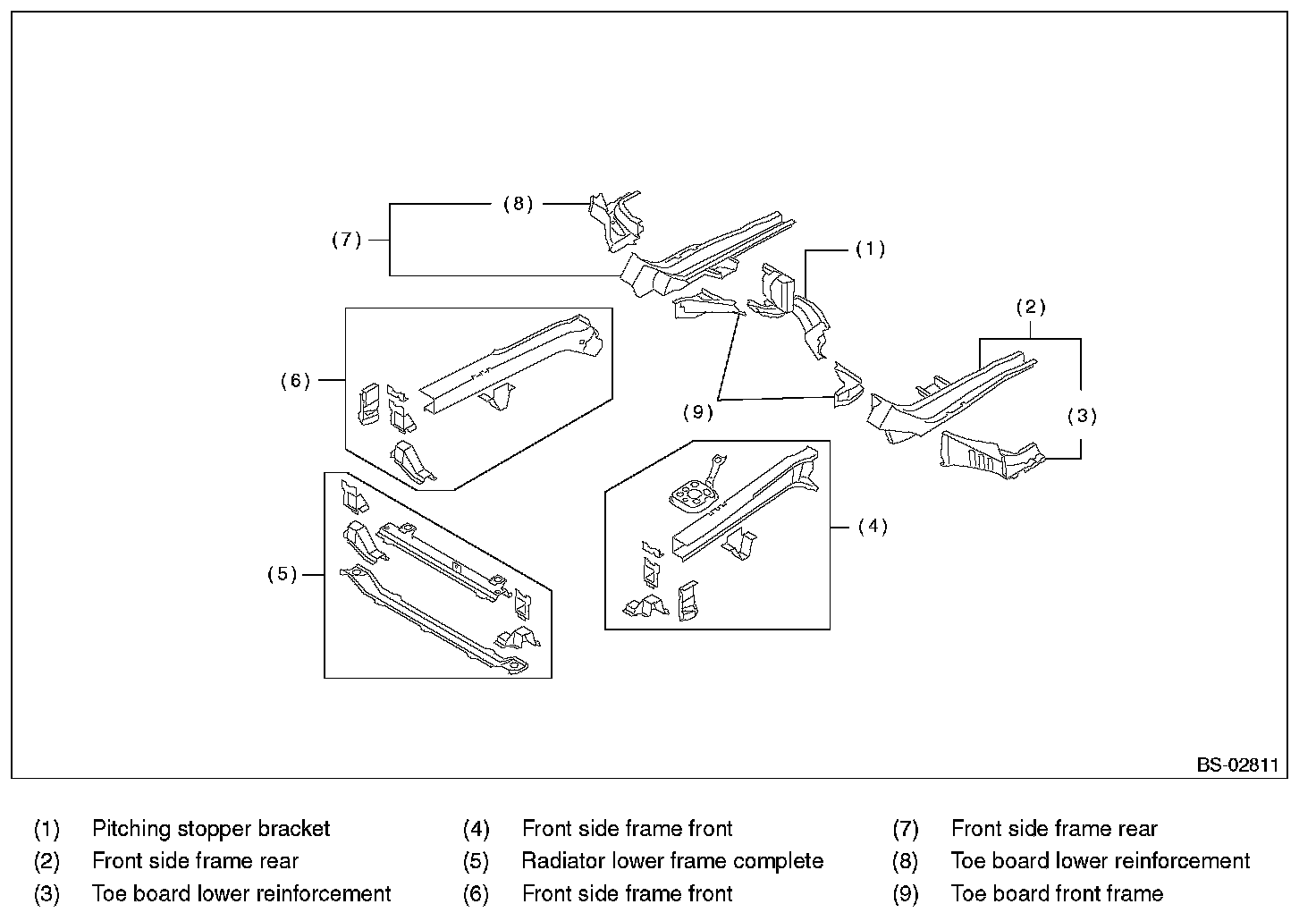 (8)
(7)
(1)
(2)
(6)
(9)
(3)
(4)
(5)
BS-02811

(1) Pitching stopper bracket
(2) Front side frame rear
(3) Toe board lower reinforcement

(4) Front side frame front
(5) Radiator lower frame complete
(6) Front side frame front

(7) Front side frame rear
(8) Toe board lower reinforcement
(9) Toe board front frame