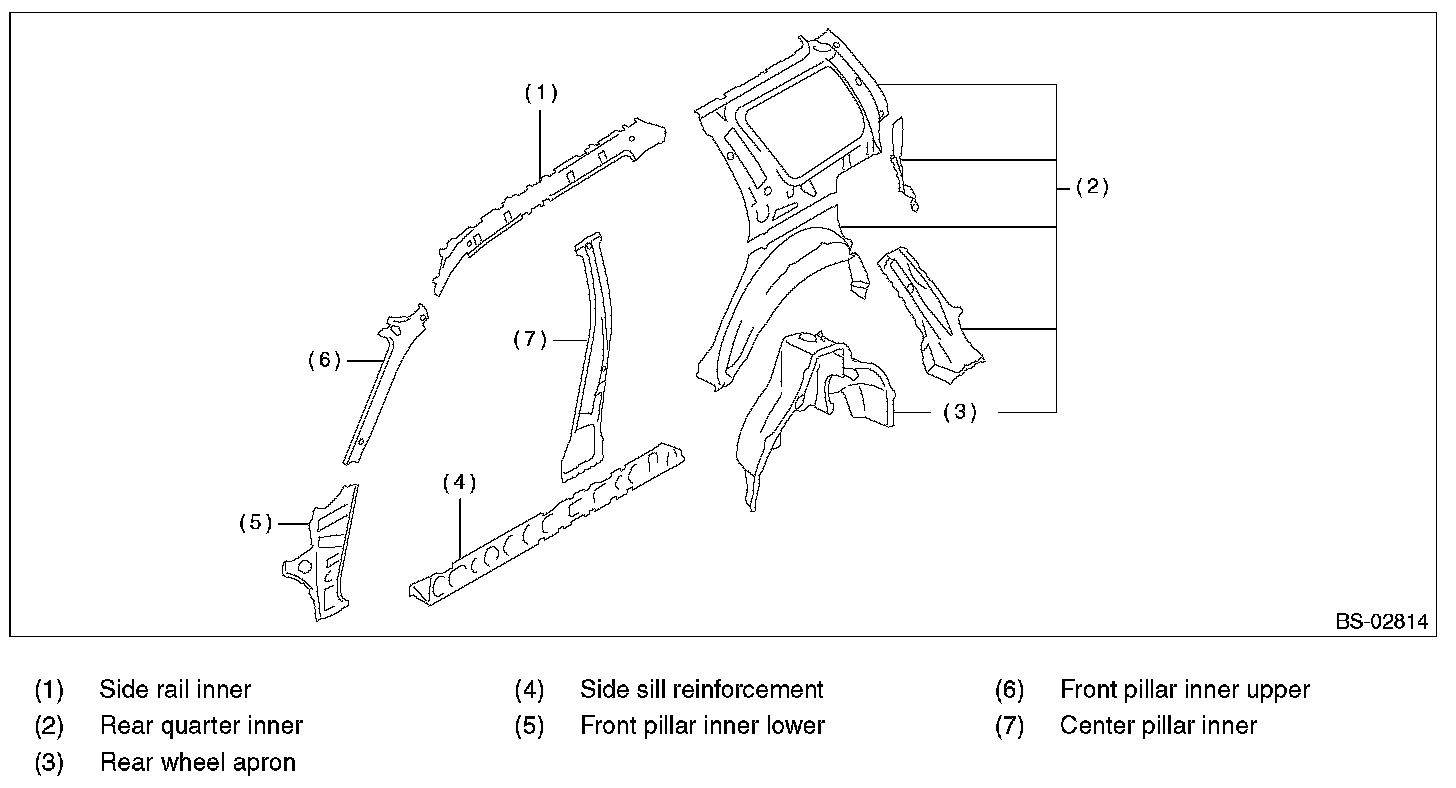 (1)

(2)

(6)

(7)

(3)

(4)

(5)

BS-02814

(1) Side rail inner
(2) Rear quarter inner
(3) Rear wheel apron

(4) Side sill reinforcement
(5) Front pillar inner lower

(6) Front pillar inner upper
(7) Center pillar inner