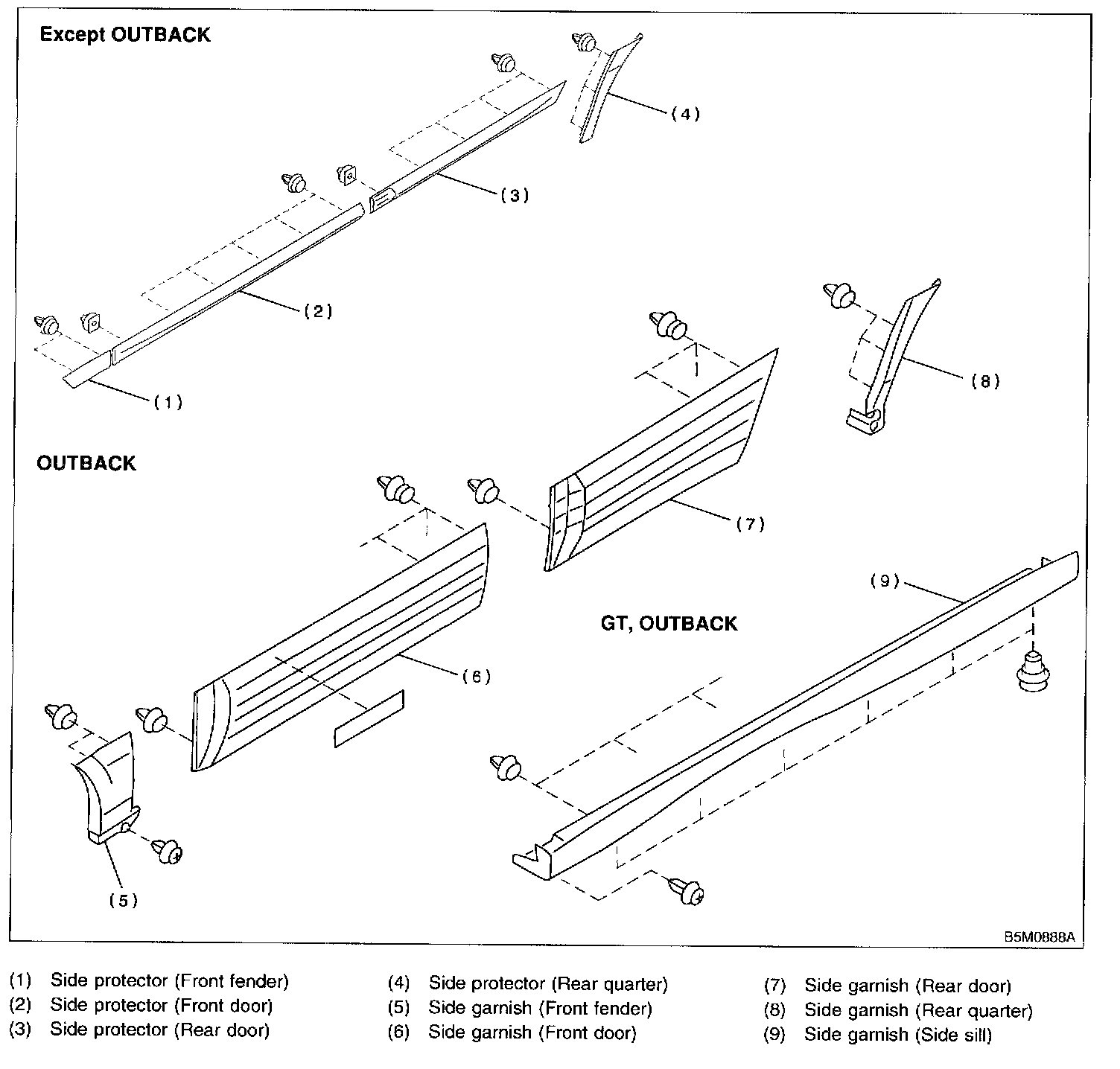 Except OUTBACK

(4)

(3)

(2)

(1)

(8)

OUTBACK

(7)

(9)

GT, OUTBACK

(6)

(5)

B5M0888A

(1) Side protector (Front fender)
(2) Side protector (Front door)
(3) Side protector (Rear door)

(4) Side protector (Rear quarter)
(5) Side garnish (Front fender)
(6) Side garnish (Front door)

(7) Side garnish (Rear door)
(8) Side garnish (Rear quarter)
(9) Side garnish (Side sill)