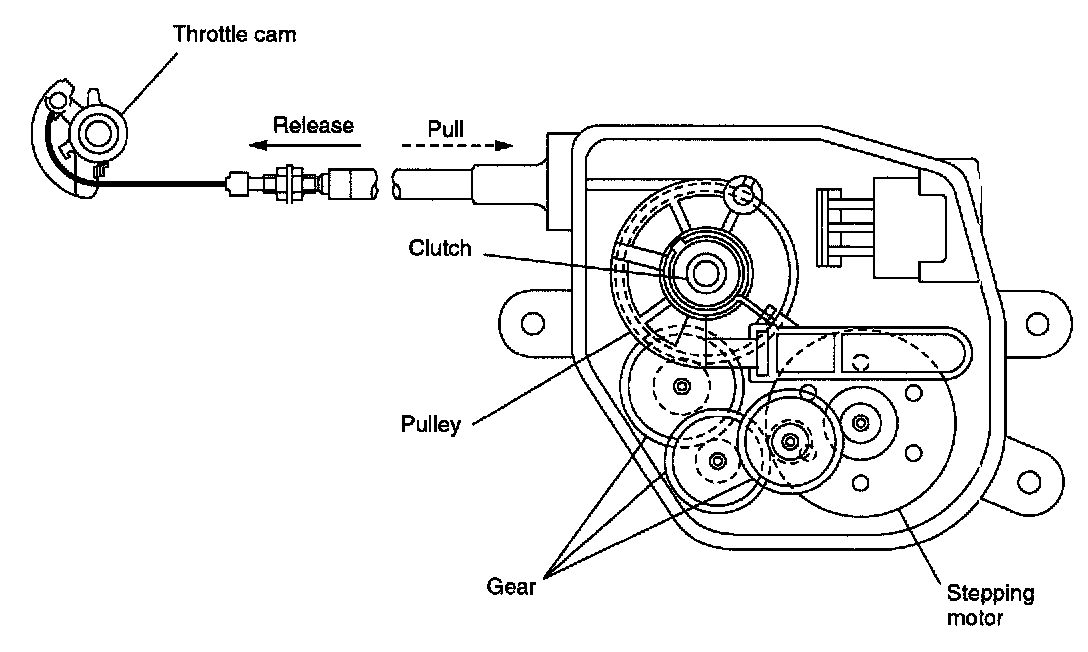 Throttle cam

Release

Pull

Clutch

Pulley

Gear

Stepping motor