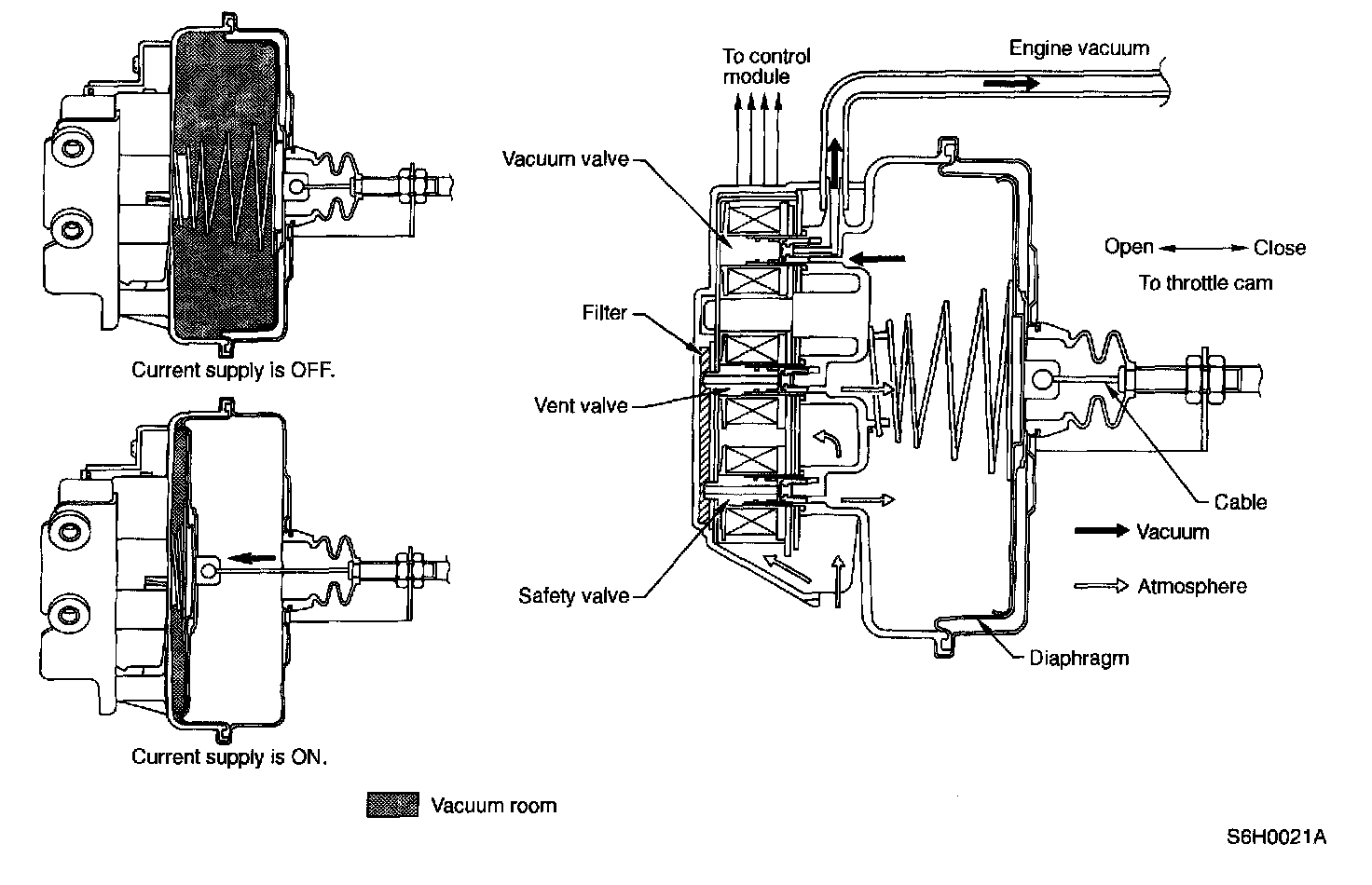 Current supply is OFF.

Current supply is ON.

Vacuum room

To control module

Engine vacuum

Vacuum valve

Filter

Vent valve

Safety valve

Open Close

To throttle cam

Cable

Vacuum

Atmosphere

Diaphragm

S6H0021A