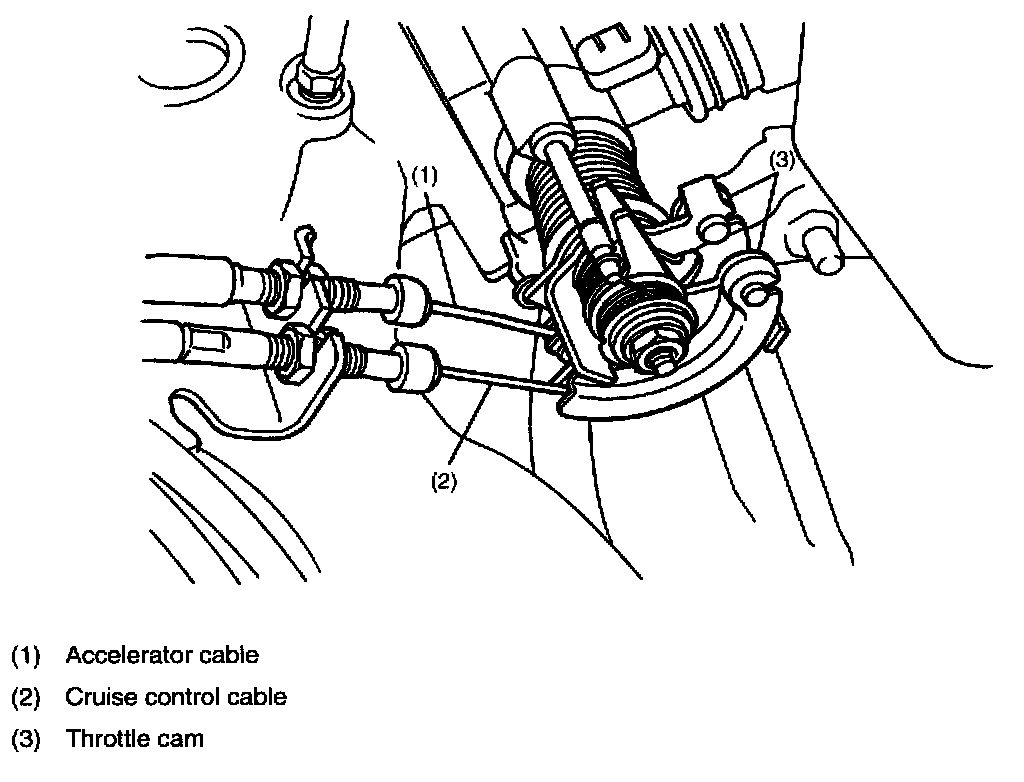 (1)

(3)

(2)

(1) Accelerator cable
(2) Cruise control cable
(3) Throttle cam