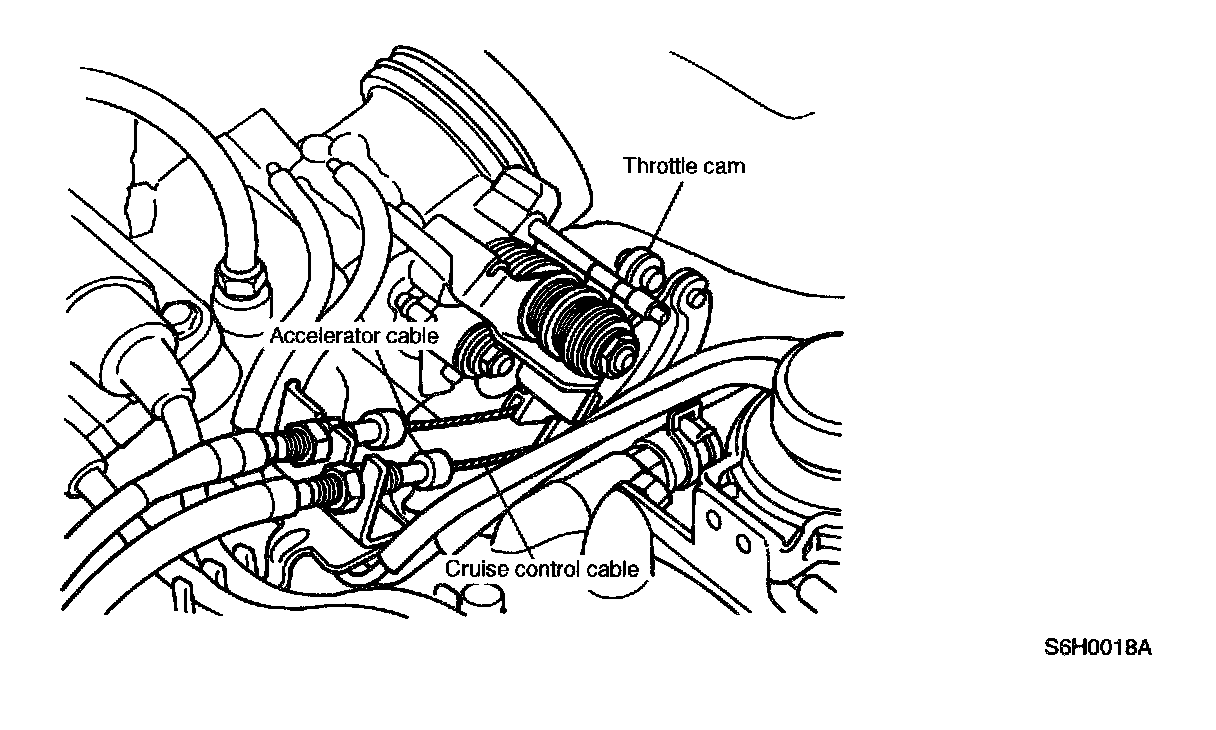 Throttle cam

Accelerator cable

Cruise control cable

S6H0018A