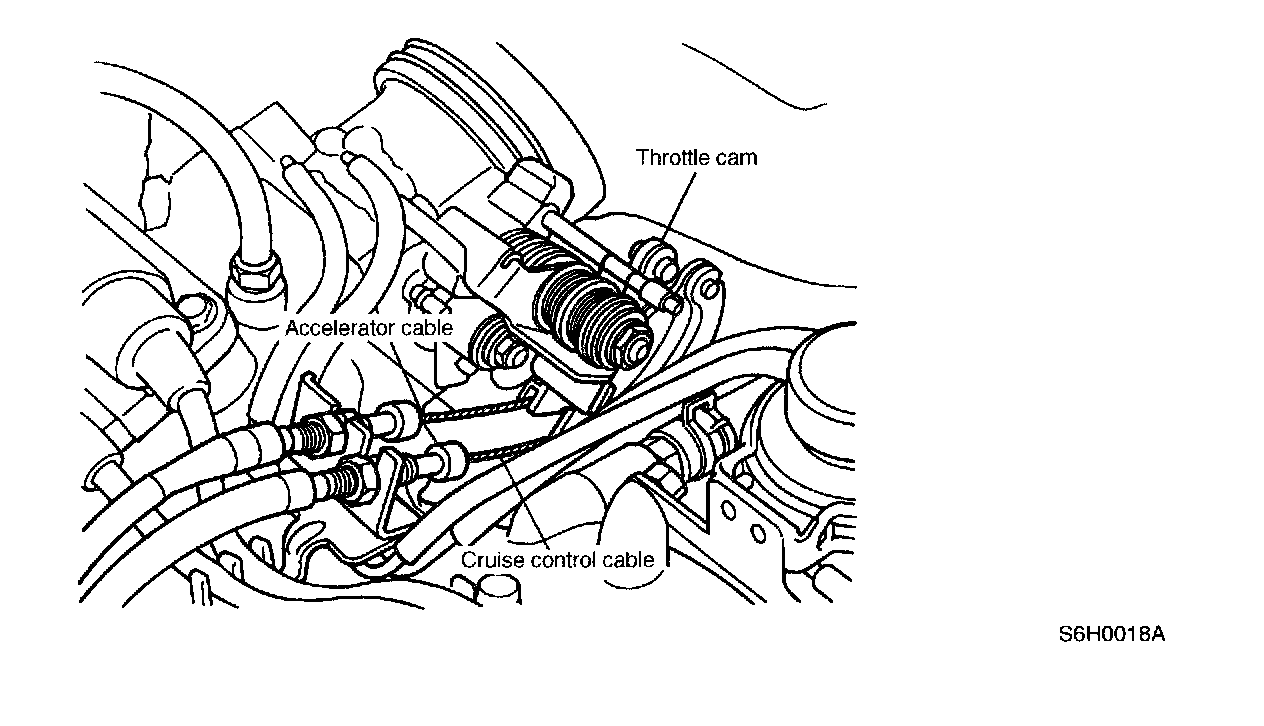 Throttle cam

Accelerator cable

Cruise control cable

S6H0018A