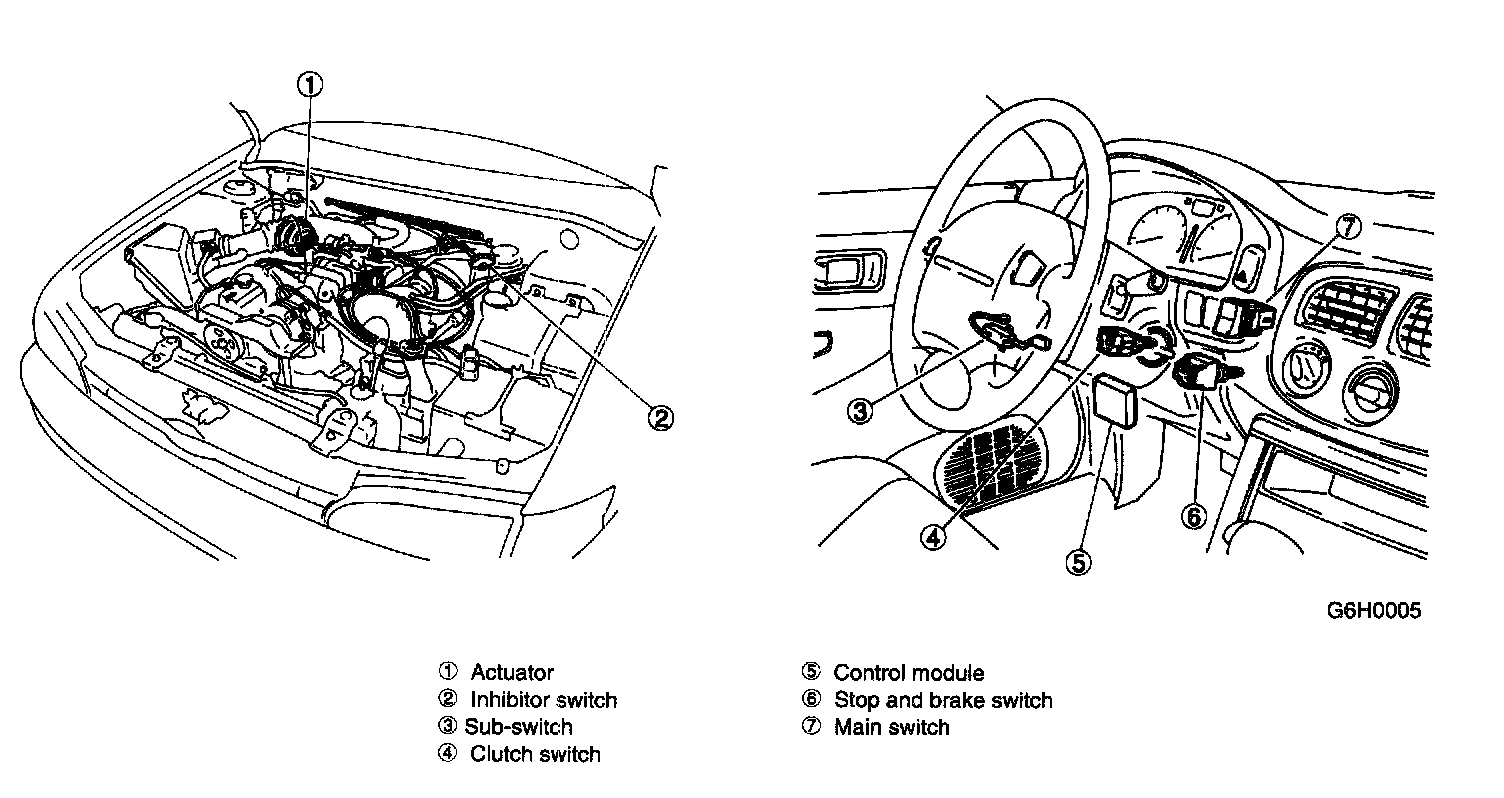 ①
②
③
④
⑤
⑥
⑦

G6H0005

① Actuator
② Inhibitor switch
③ Sub-switch
④ Clutch switch

⑤ Control module
⑥ Stop and brake switch
⑦ Main switch