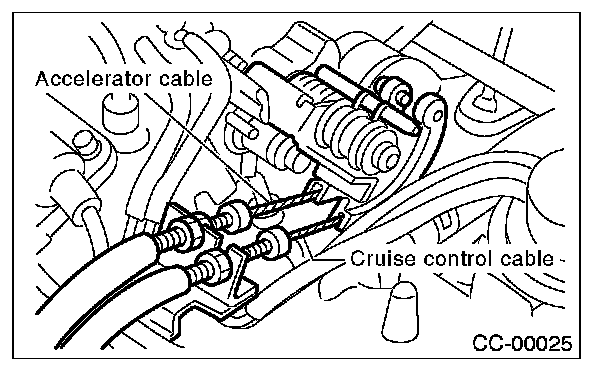 Accelerator cable

Cruise control cable

CC-00025