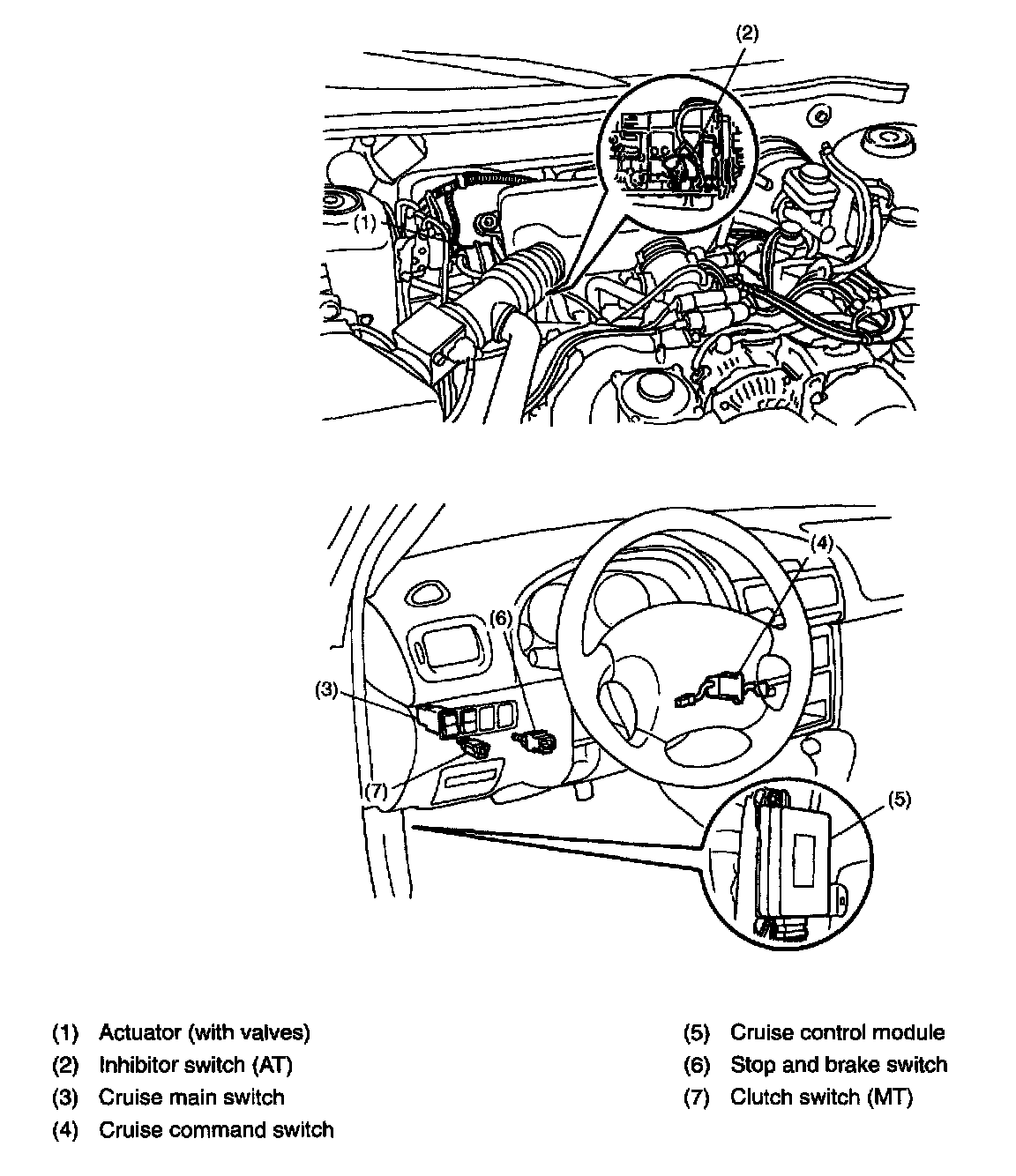 (2)

(1)

(4)

(6)

(3)

(7)

(5)

(1) Actuator (with valves)
(2) Inhibitor switch (AT)
(3) Cruise main switch
(4) Cruise command switch

(5) Cruise control module
(6) Stop and brake switch
(7) Clutch switch (MT)