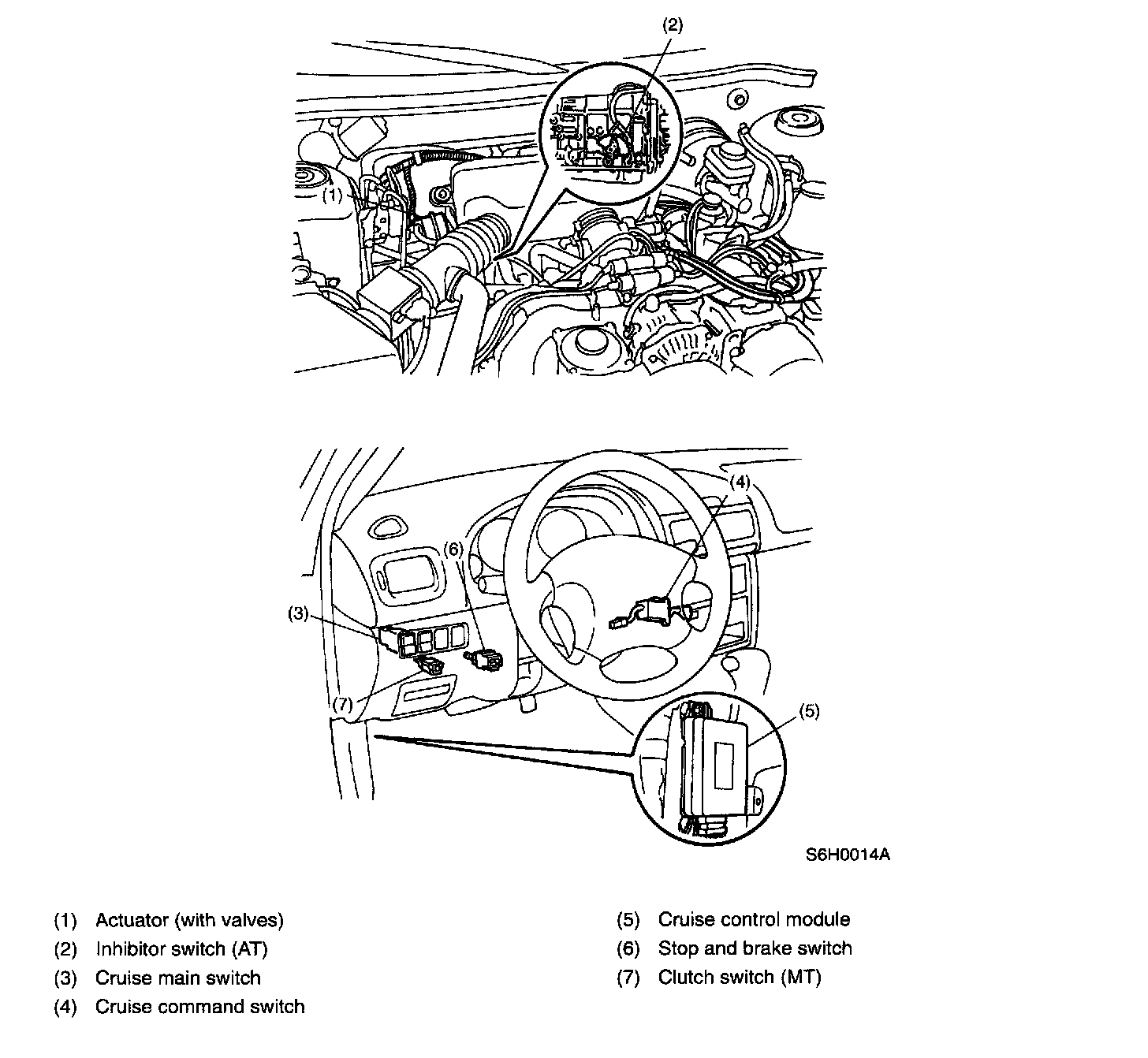 (2)

(1)

(4)

(6)

(3)

(7)

(5)

S6H0014A

(1) Actuator (with valves)
(2) Inhibitor switch (AT)
(3) Cruise main switch
(4) Cruise command switch

(5) Cruise control module
(6) Stop and brake switch
(7) Clutch switch (MT)