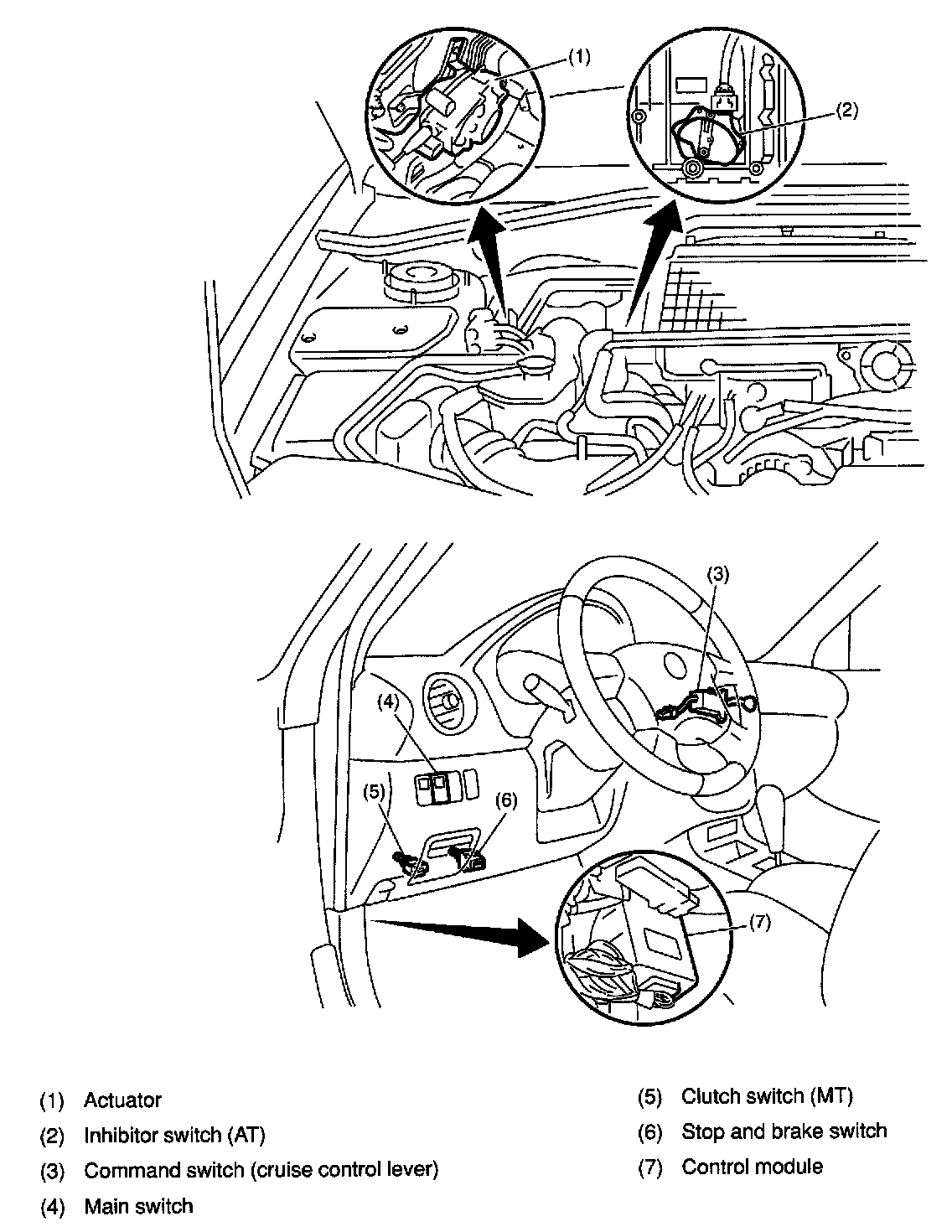 (1)

(2)

(3)

(4)

(5)

(6)

(7)

(1) Actuator
(2) Inhibitor switch (AT)
(3) Command switch (cruise control lever)
(4) Main switch

(5) Clutch switch (MT)
(6) Stop and brake switch
(7) Control module