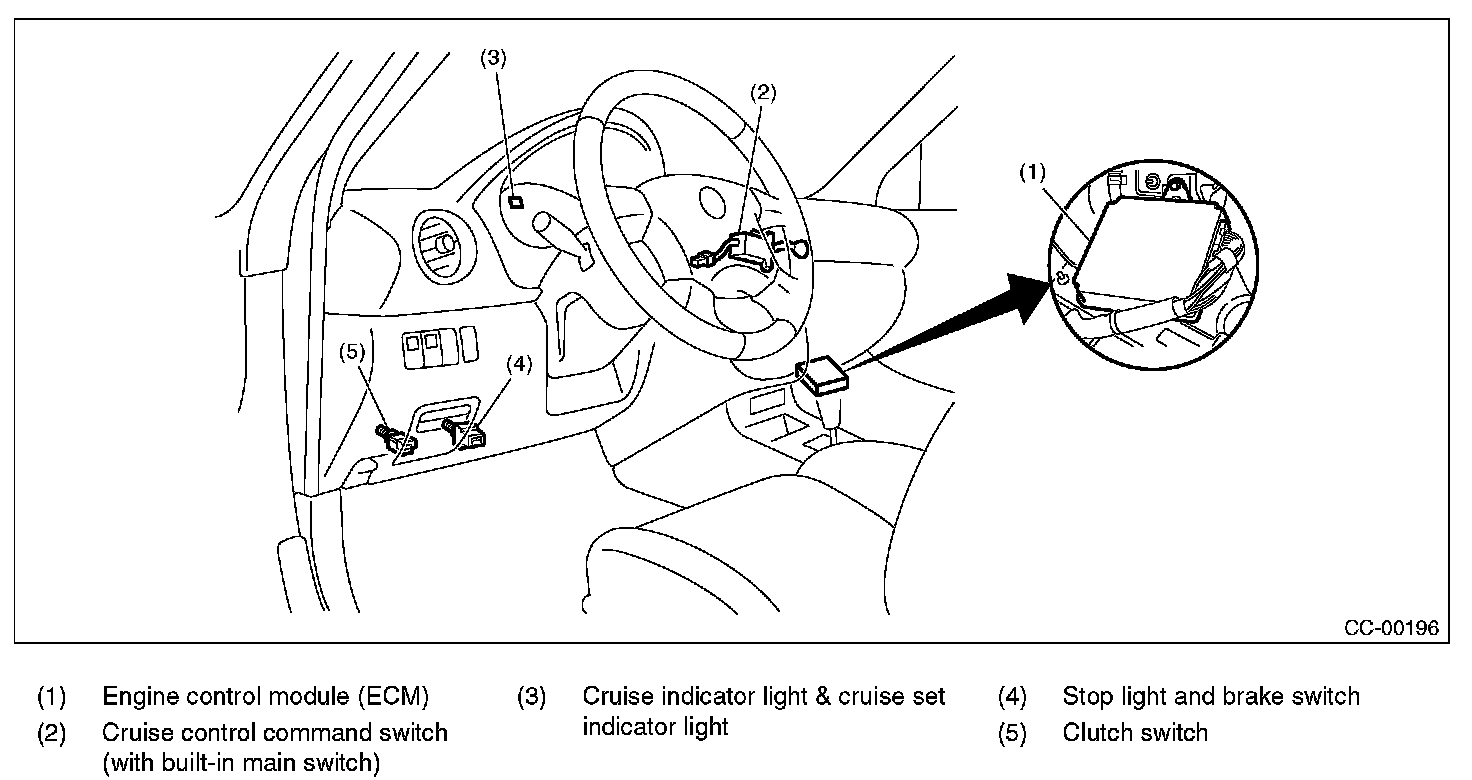 (3)

(2)

(1)

(5)

(4)

CC-00196

(1) Engine control module (ECM)
(2) Cruise control command switch (with built-in main switch)

(3) Cruise indicator light & cruise set indicator light

(4) Stop light and brake switch
(5) Clutch switch