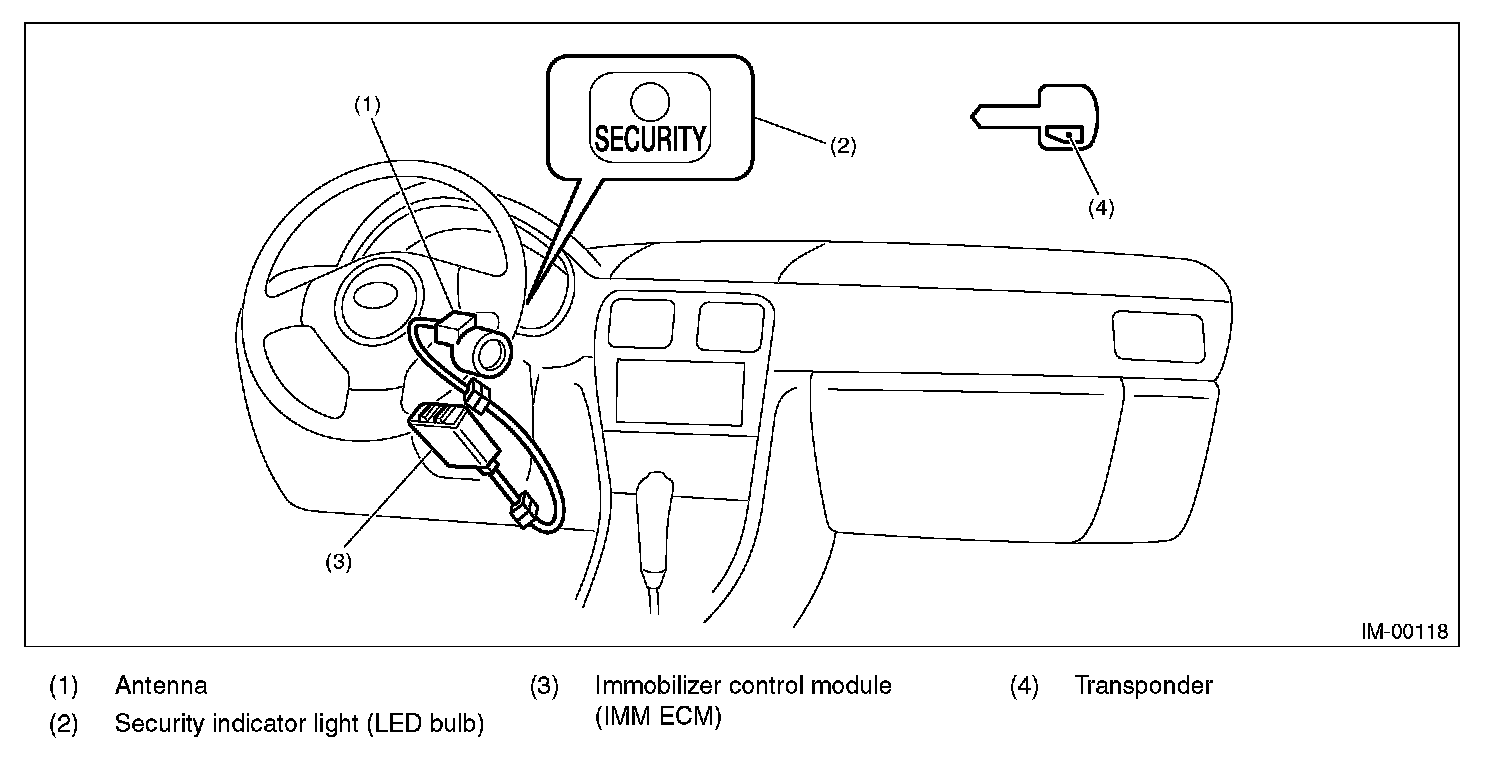 (1)

SECURITY

(2)

(4)

(3)

IM-00118

(1) Antenna
(2) Security indicator light (LED bulb)

(3) Immobilizer control module (IMM ECM)

(4) Transponder