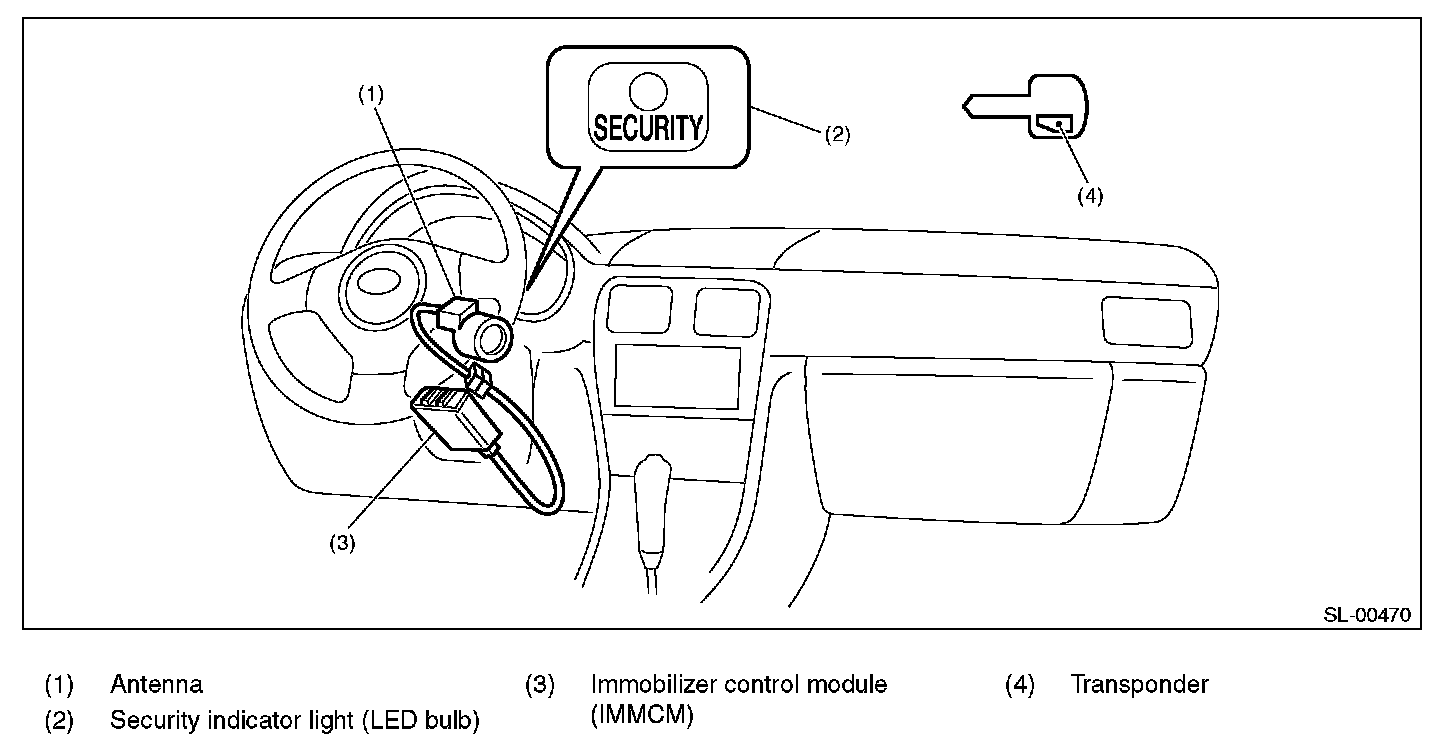 (1)

SECURITY

(2)

(4)

(3)

SL-00470

(1) Antenna
(2) Security indicator light (LED bulb)

(3) Immobilizer control module (IMMCM)

(4) Transponder