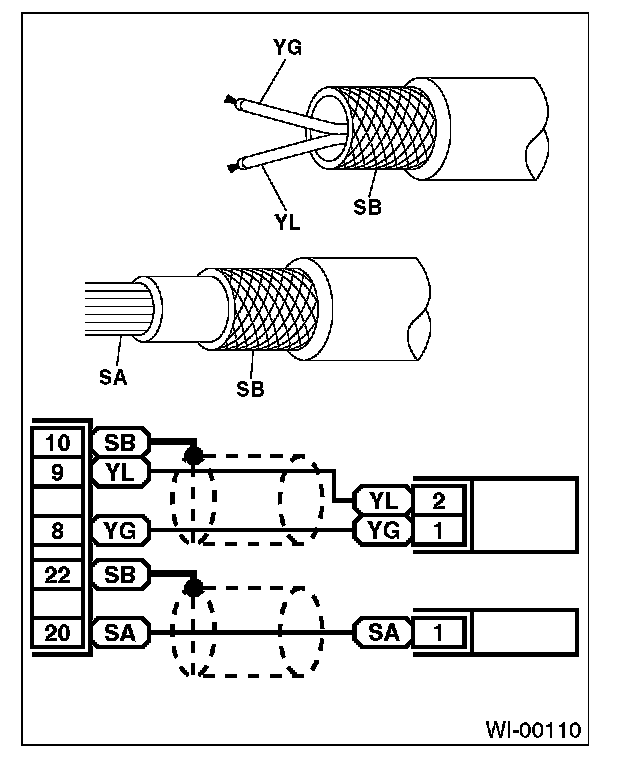 YG
YL
SB
SA
SB
10
SB
9
YL
8
YG
22
SB
20
SA
YL
2
YG
1
SA
1
WI-00110