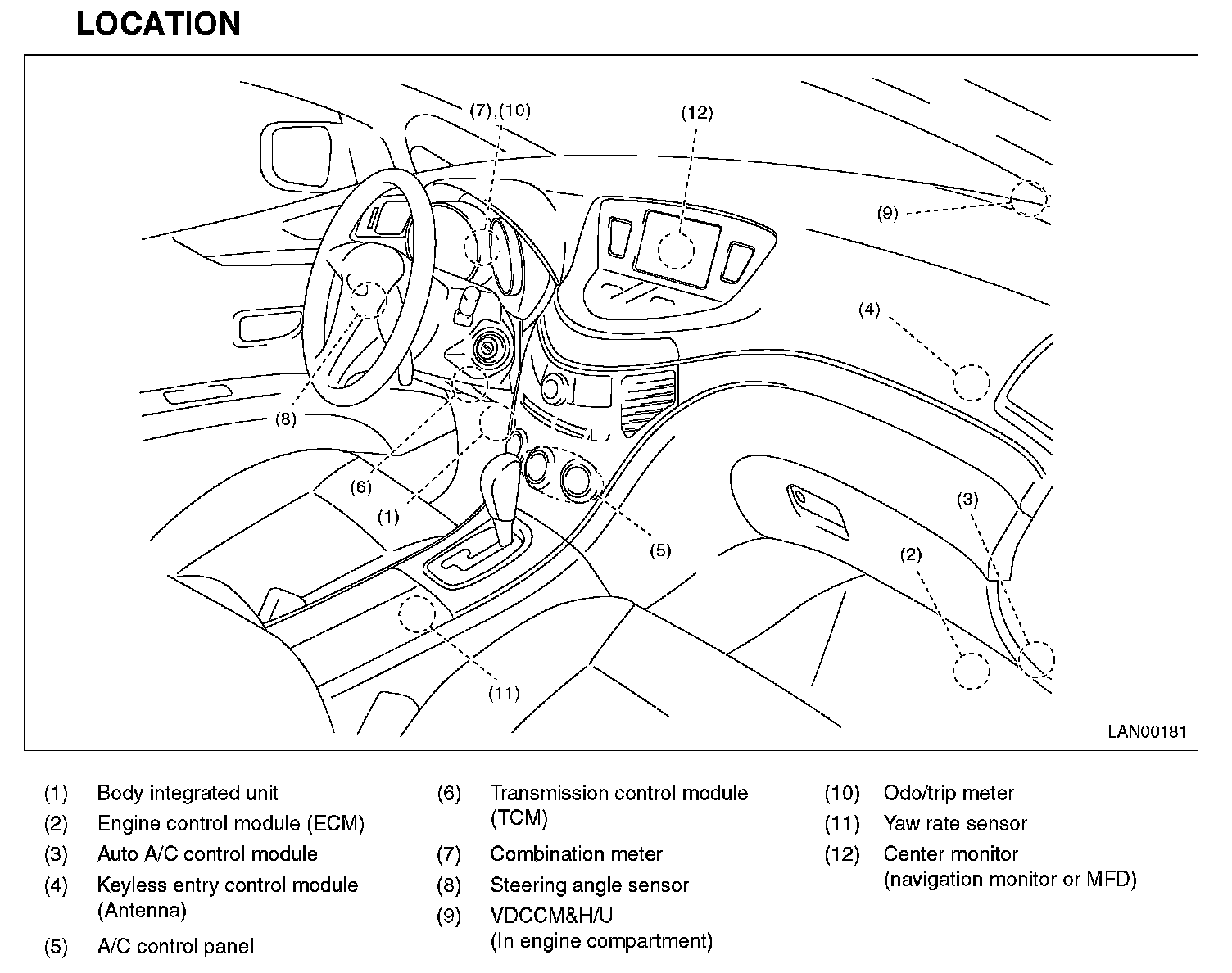 LOCATION

(7),(10)
(12)
(9)
(4)
(8)
(6)
(1)
(5)
(3)
(2)
(11)
LAN00181

(1) Body integrated unit
(2) Engine control module (ECM)
(3) Auto A/C control module
(4) Keyless entry control module (Antenna)
(5) A/C control panel

(6) Transmission control module (TCM)
(7) Combination meter
(8) Steering angle sensor
(9) VDCCM&H/U (In engine compartment)

(10) Odo/trip meter
(11) Yaw rate sensor
(12) Center monitor (navigation monitor or MFD)