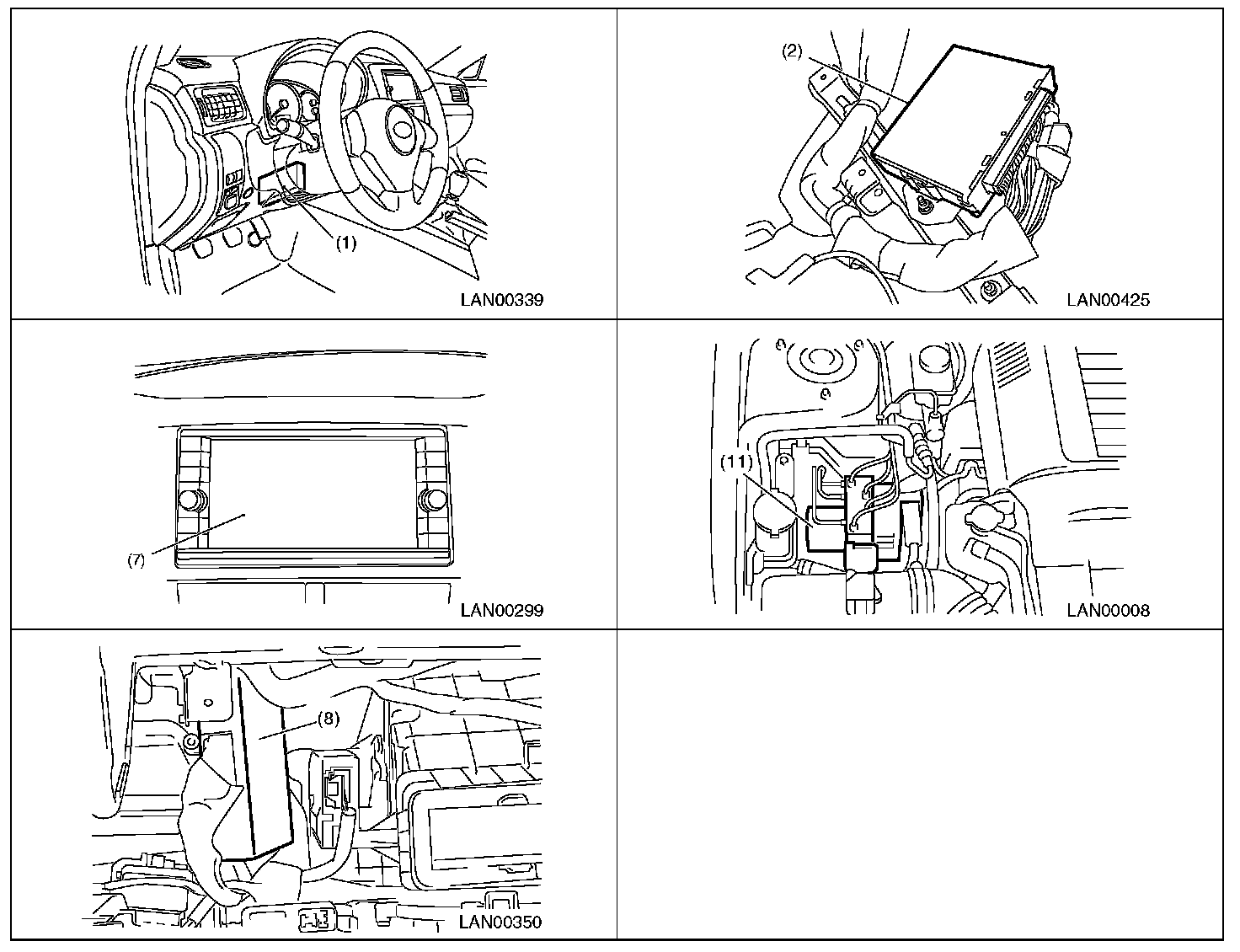 (1)
LAN00339

(2)
LAN00425

(7)
LAN00299

(11)
LAN00008

(8)
LAN00350