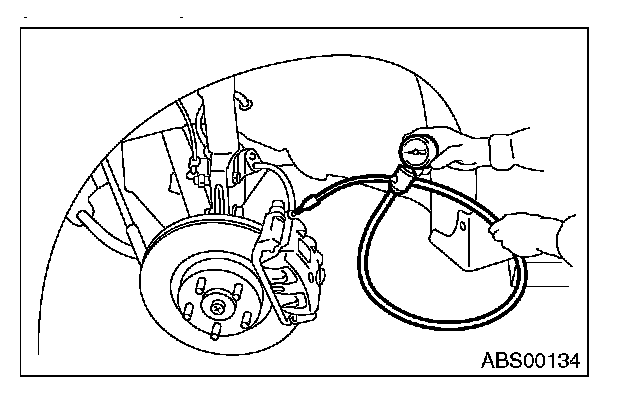 ABS00134