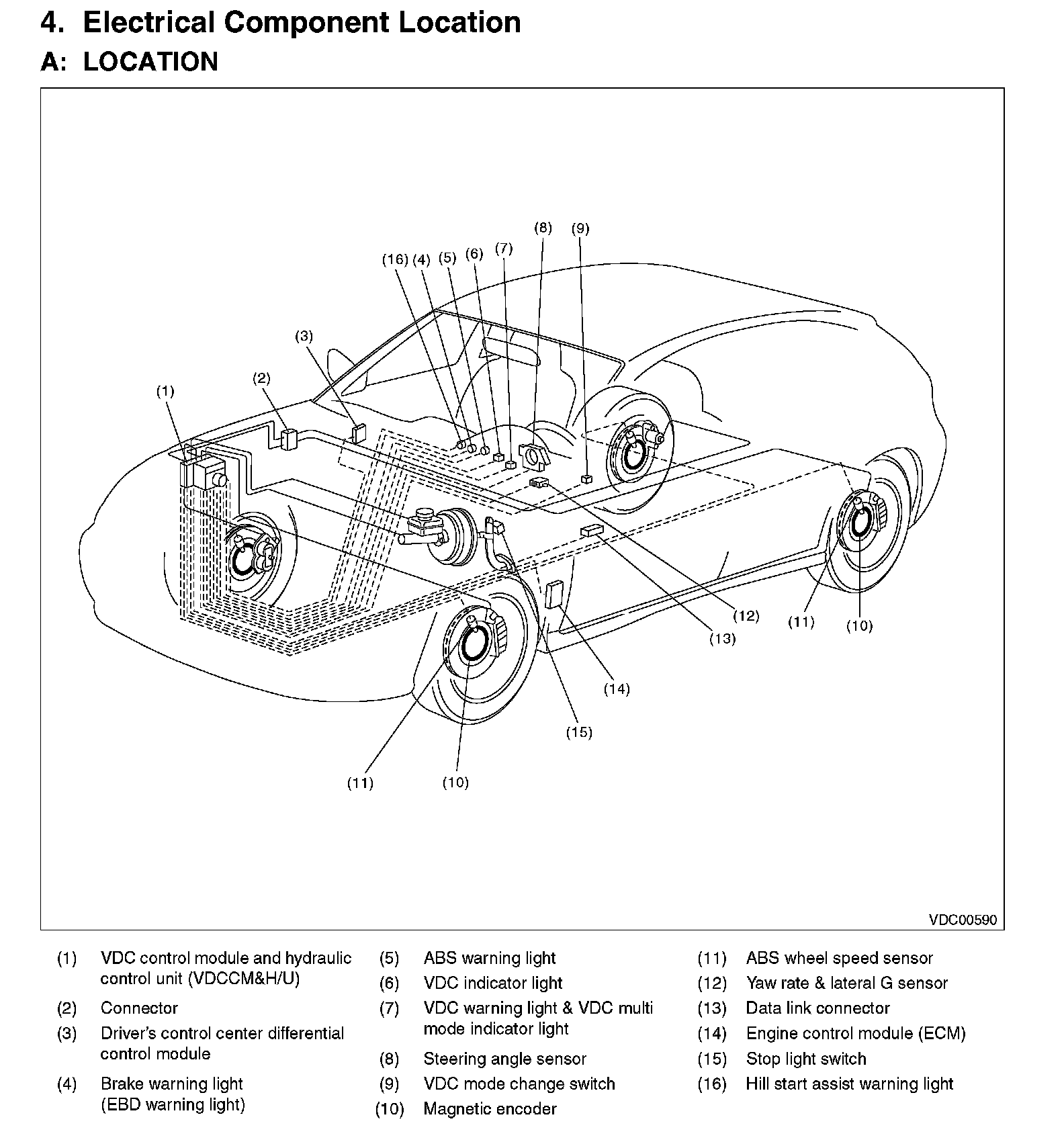 4. Electrical Component Location

A: LOCATION

(8) (9)
(16) (4) (5) (6) (7)
(3)
(2)
(1)
(12)
(11) (10)
(13)
(14)
(15)
(11) (10)

VDC00590

(1) VDC control module and hydraulic control unit (VDCCM&H/U)
(2) Connector
(3) Driver's control center differential control module
(4) Brake warning light (EBD warning light)

(5) ABS warning light
(6) VDC indicator light
(7) VDC warning light & VDC multi mode indicator light
(8) Steering angle sensor
(9) VDC mode change switch
(10) Magnetic encoder

(11) ABS wheel speed sensor
(12) Yaw rate & lateral G sensor
(13) Data link connector
(14) Engine control module (ECM)
(15) Stop light switch
(16) Hill start assist warning light