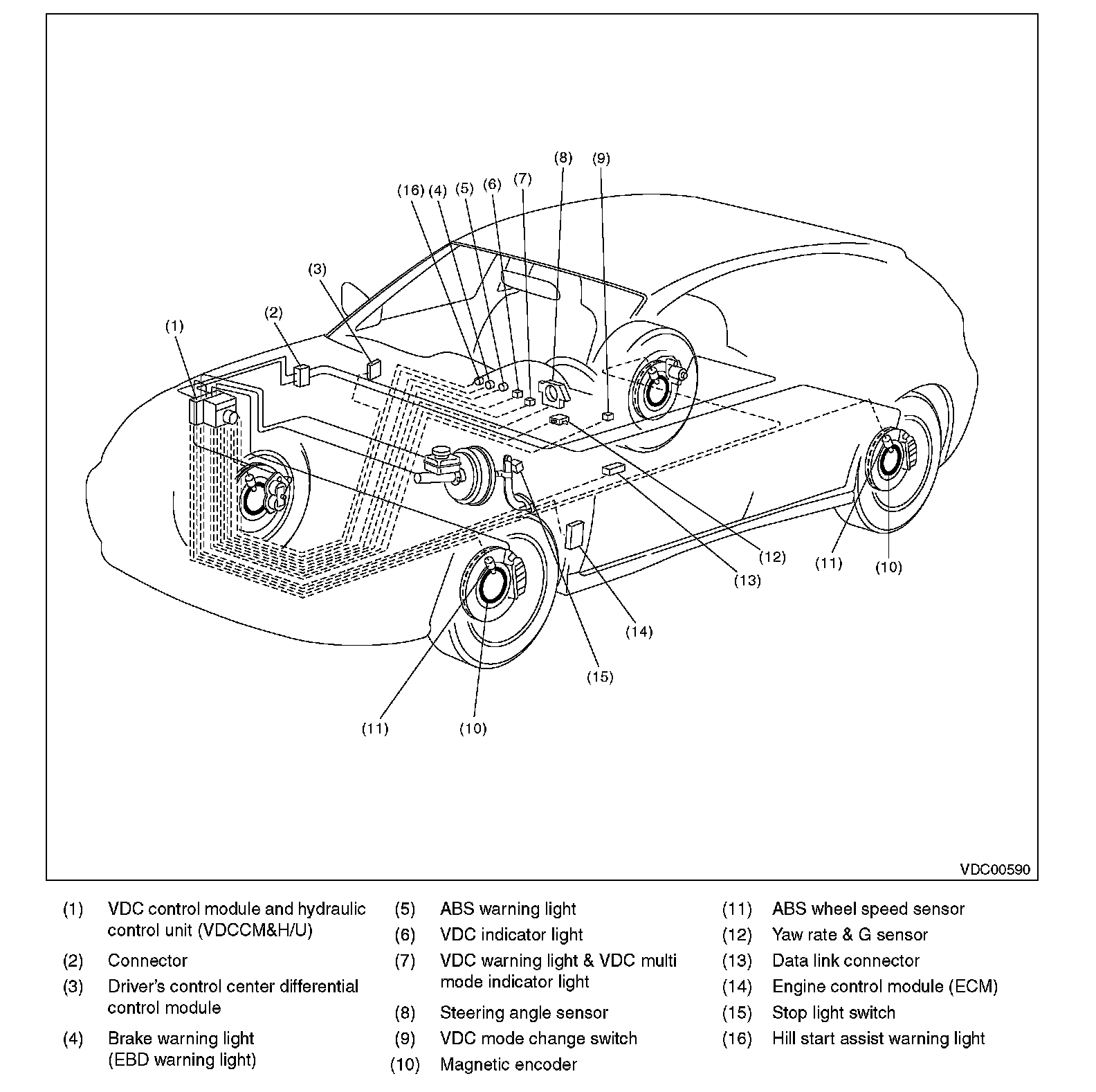 (8) (9)
(16) (4) (5) (6) (7)
(3)
(2)
(1)
(12) (11) (10)
(13)
(14)
(15)
(11) (10)

VDC00590

(1) VDC control module and hydraulic control unit (VDCCM&H/U)
(2) Connector
(3) Driver's control center differential control module
(4) Brake warning light (EBD warning light)

(5) ABS warning light
(6) VDC indicator light
(7) VDC warning light & VDC multi mode indicator light
(8) Steering angle sensor
(9) VDC mode change switch
(10) Magnetic encoder

(11) ABS wheel speed sensor
(12) Yaw rate & G sensor
(13) Data link connector
(14) Engine control module (ECM)
(15) Stop light switch
(16) Hill start assist warning light