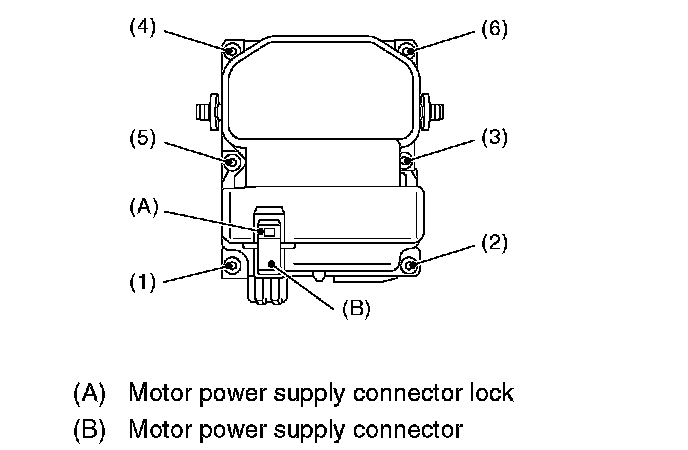 (4)
(6)
(5)
(3)
(A)
(2)
(1)
(B)

(A) Motor power supply connector lock
(B) Motor power supply connector