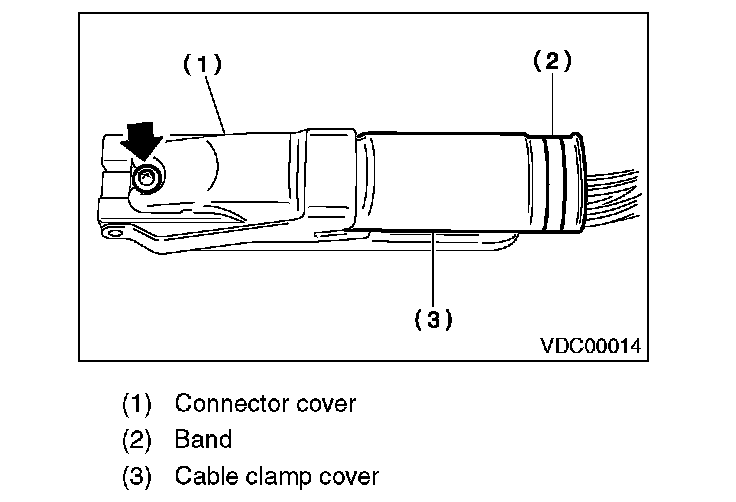 (1)

(2)

(3)

VDC00014

(1) Connector cover
(2) Band
(3) Cable clamp cover