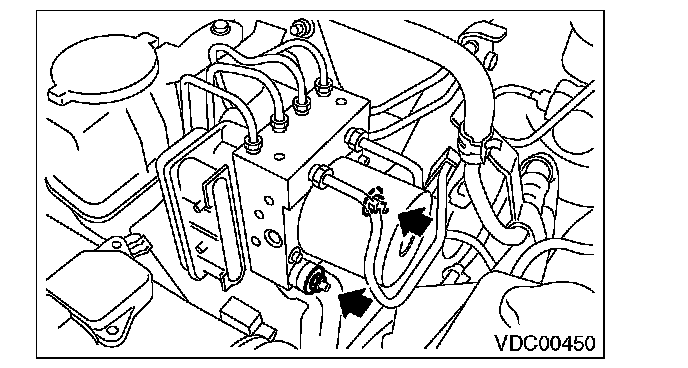 VDC00450