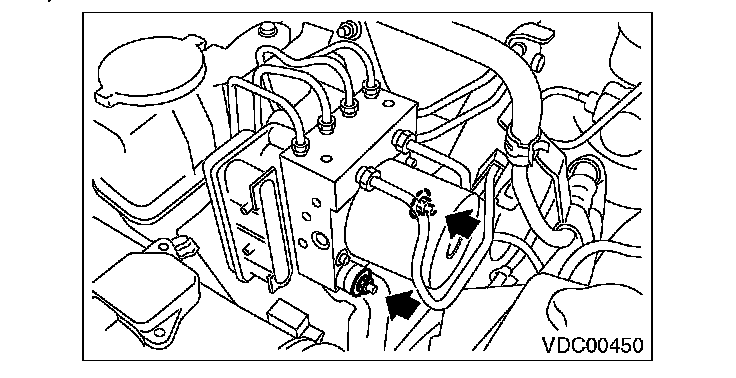 VDC00450