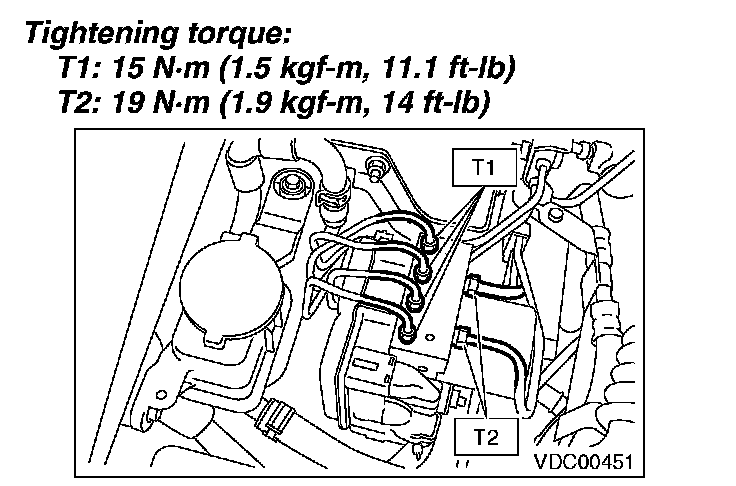 Tightening torque:
T1: 15 N·m (1.5 kgf-m, 11.1 ft-lb)
T2: 19 N·m (1.9 kgf-m, 14 ft-lb)

T1

T2

VDC00451