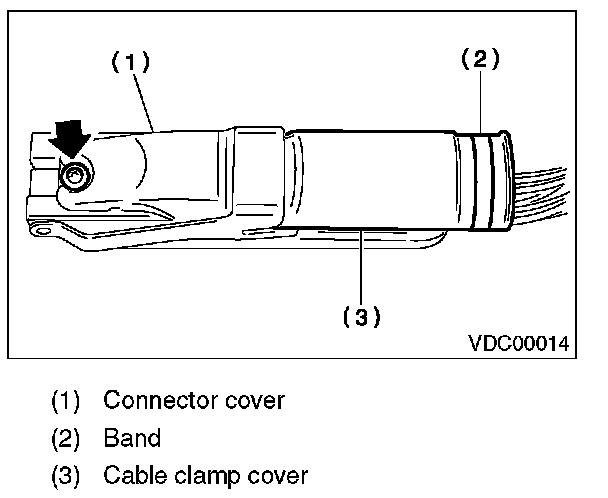 (1)

(2)

(3)

VDC00014

(1) Connector cover

(2) Band

(3) Cable clamp cover