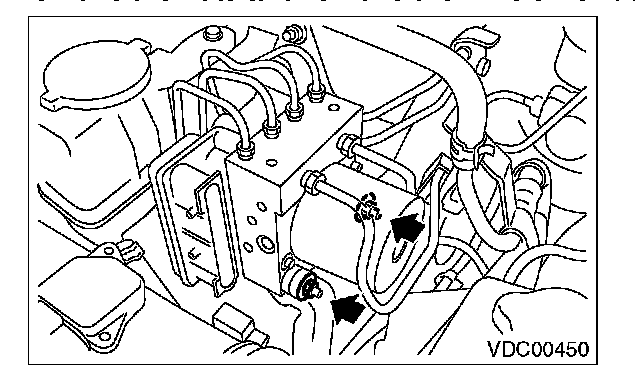 VDC00450