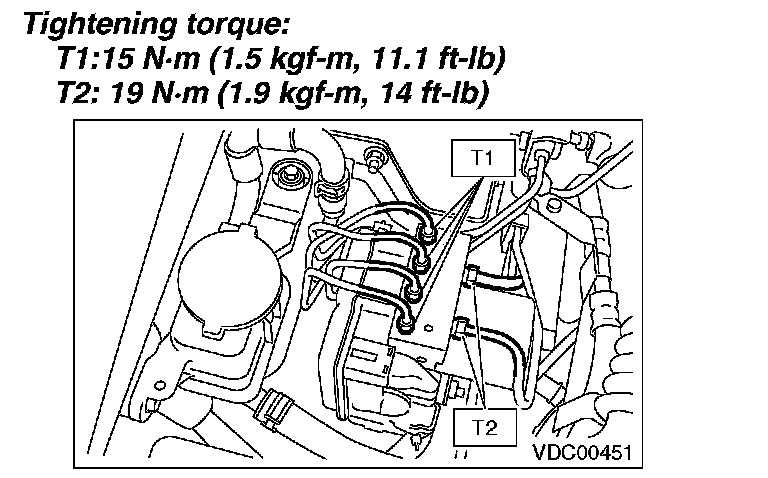 Tightening torque:
T1:15 N·m (1.5 kgf-m, 11.1 ft-lb)
T2: 19 N·m (1.9 kgf-m, 14 ft-lb)

T1

T2

VDC00451