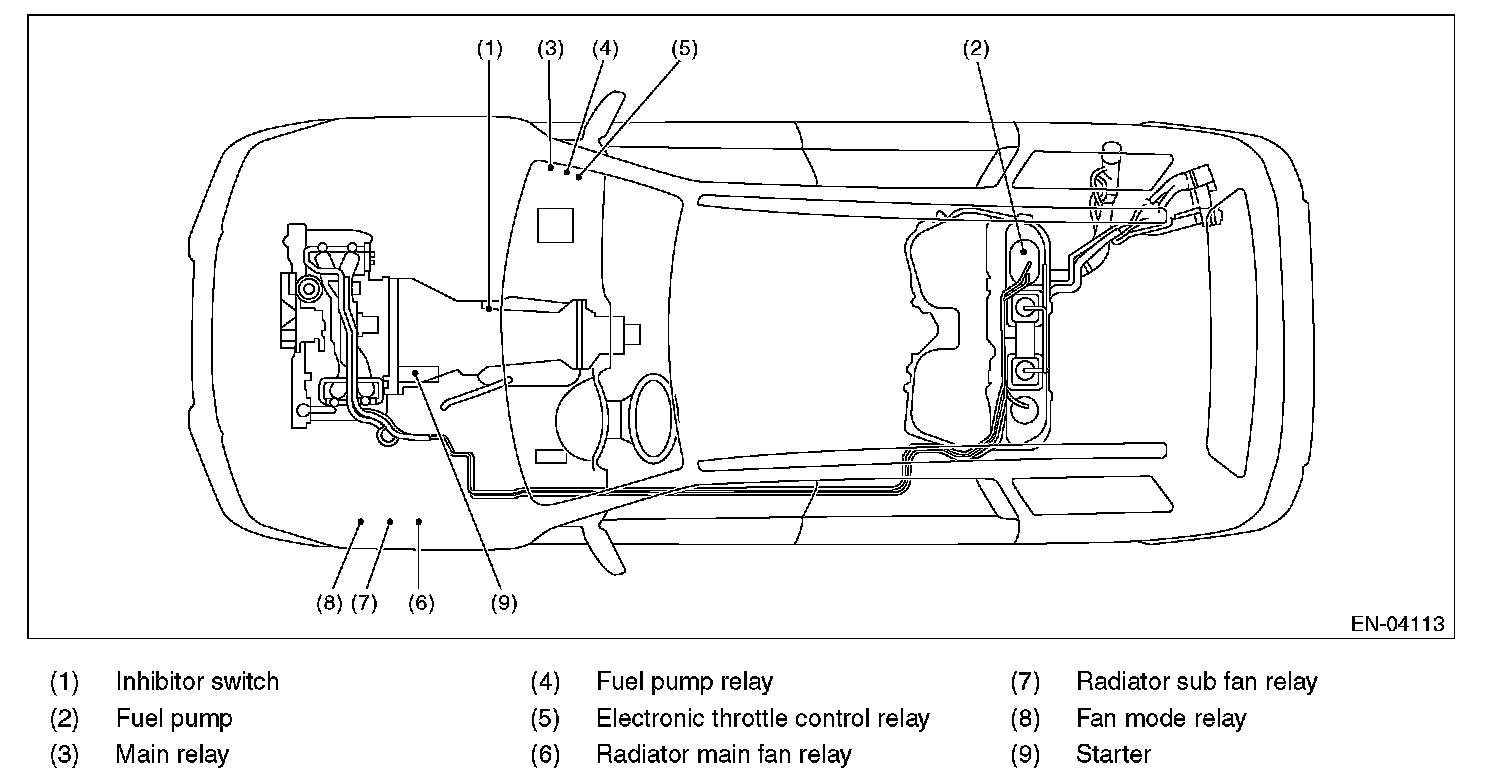 (1) (3) (4) (5)

(2)

(8) (7) (6) (9)

EN-04113

(1) Inhibitor switch
(2) Fuel pump
(3) Main relay

(4) Fuel pump relay
(5) Electronic throttle control relay
(6) Radiator main fan relay

(7) Radiator sub fan relay
(8) Fan mode relay
(9) Starter