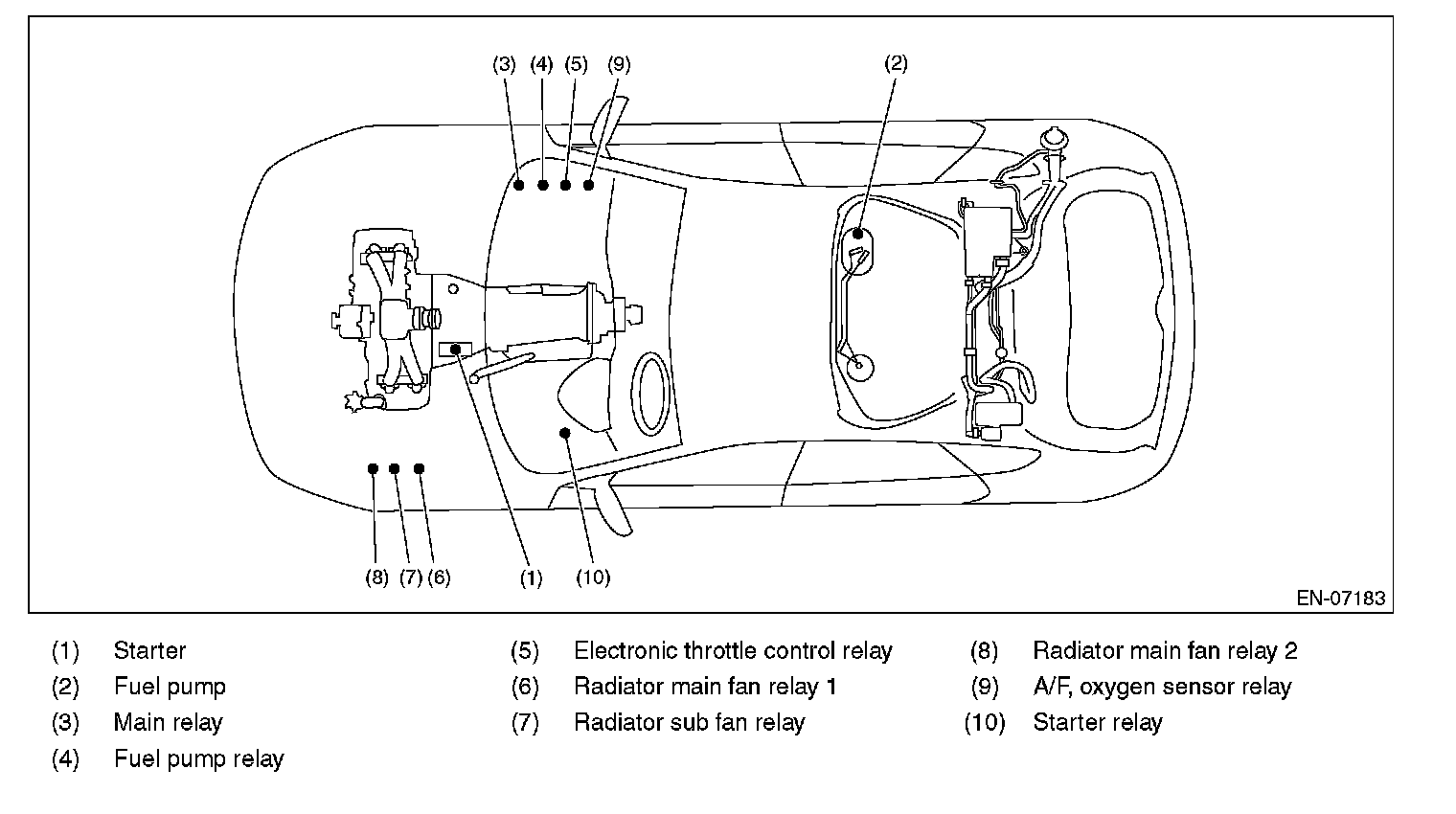 (3) (4) (5) (9)

(2)

(8) (7) (6)

(1)

(10)

EN-07183

(1) Starter
(2) Fuel pump
(3) Main relay
(4) Fuel pump relay

(5) Electronic throttle control relay
(6) Radiator main fan relay 1
(7) Radiator sub fan relay

(8) Radiator main fan relay 2
(9) A/F, oxygen sensor relay
(10) Starter relay