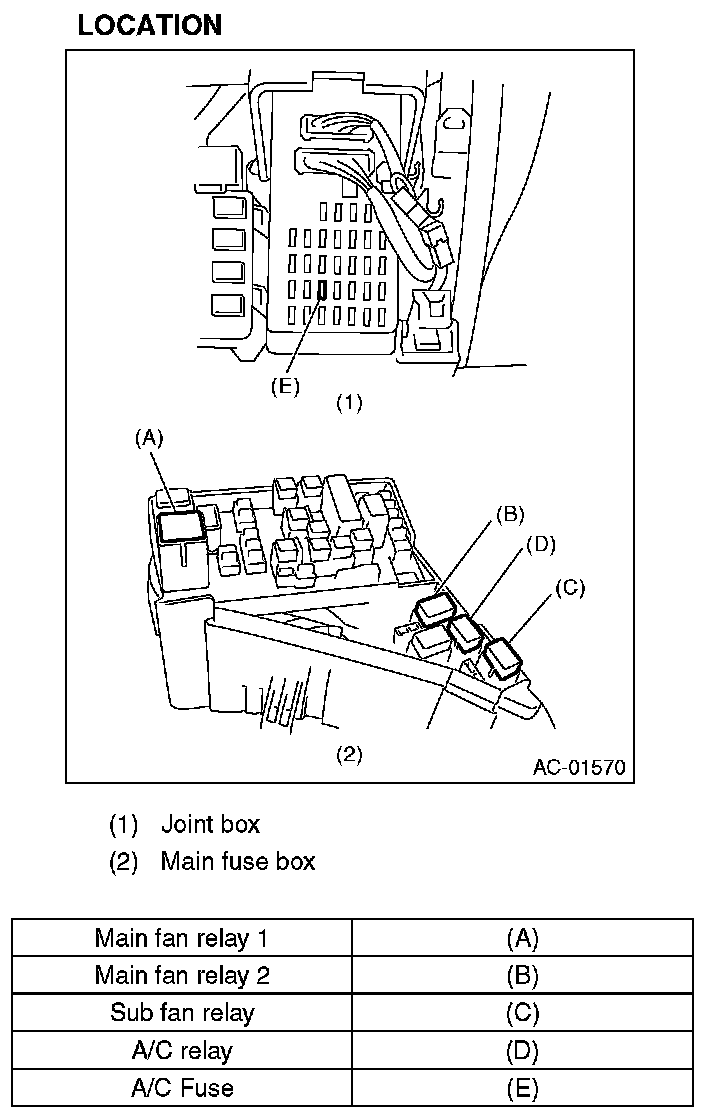 LOCATION

(E)

(1)

(A)

(B)

(D)

(C)

(2)

AC-01570

(1) Joint box

(2) Main fuse box

| Main fan relay 1 | (A) |
|---|---|
| Main fan relay 2 | (B) |
| Sub fan relay | (C) |
| A/C relay | (D) |
| A/C Fuse | (E) |