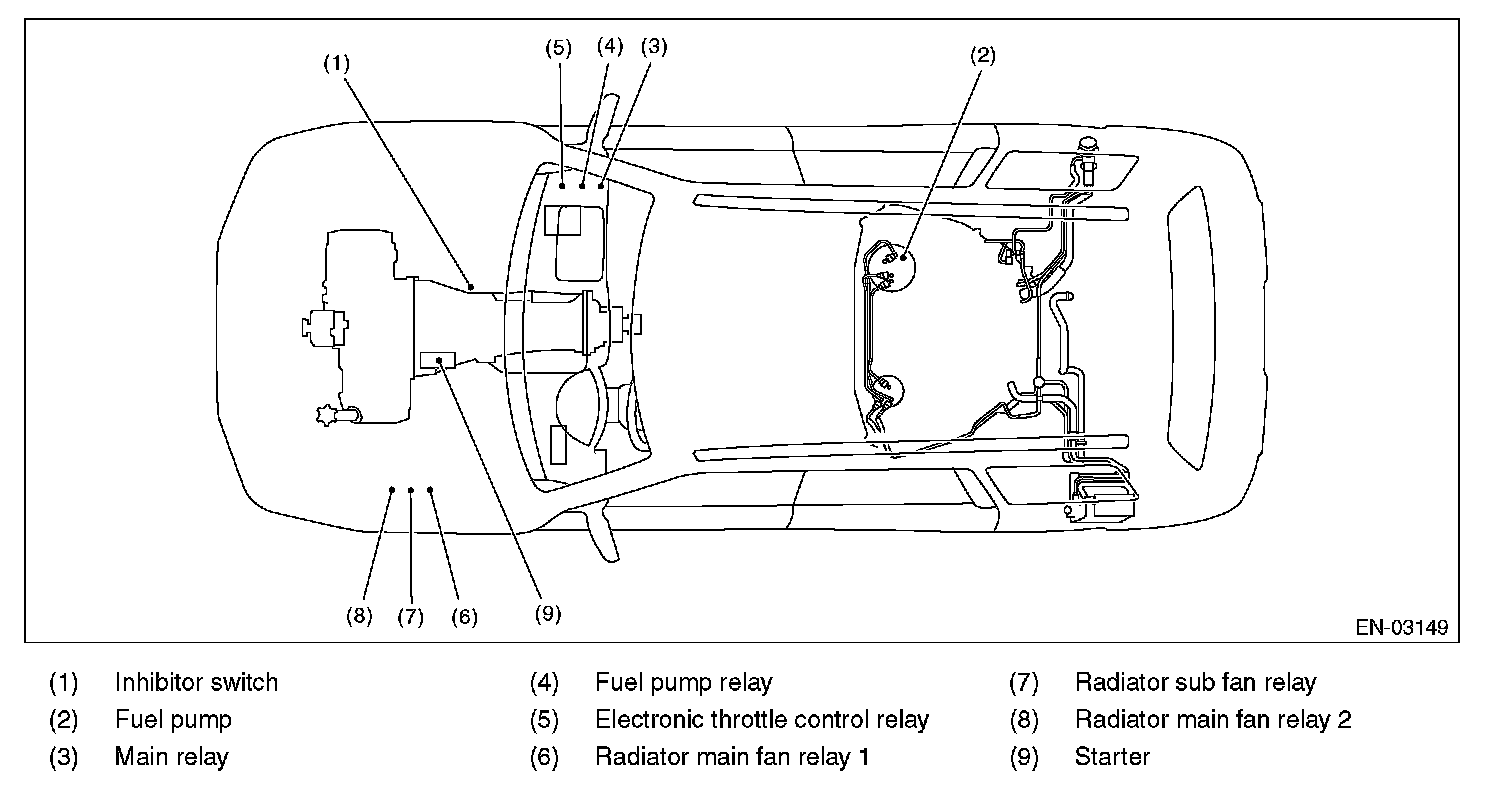 (1)
(5) (4) (3)
(2)
(8) (7) (6)
(9)
EN-03149

(1) Inhibitor switch
(2) Fuel pump
(3) Main relay
(4) Fuel pump relay
(5) Electronic throttle control relay
(6) Radiator main fan relay 1
(7) Radiator sub fan relay
(8) Radiator main fan relay 2
(9) Starter