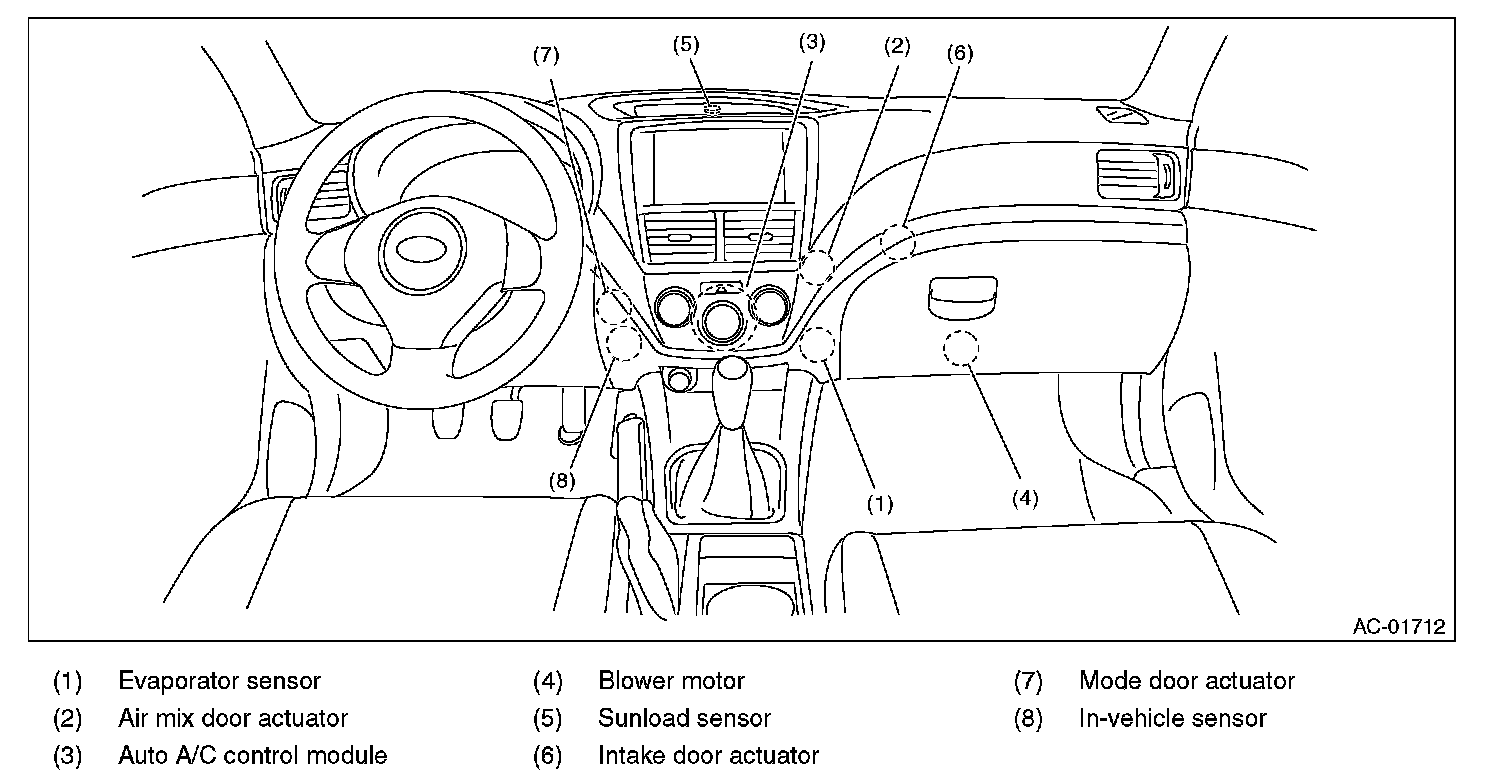 (7) (5) (3) (2) (6)

(8) (1) (4)

AC-01712

(1) Evaporator sensor
(2) Air mix door actuator
(3) Auto A/C control module
(4) Blower motor
(5) Sunload sensor
(6) Intake door actuator
(7) Mode door actuator
(8) In-vehicle sensor